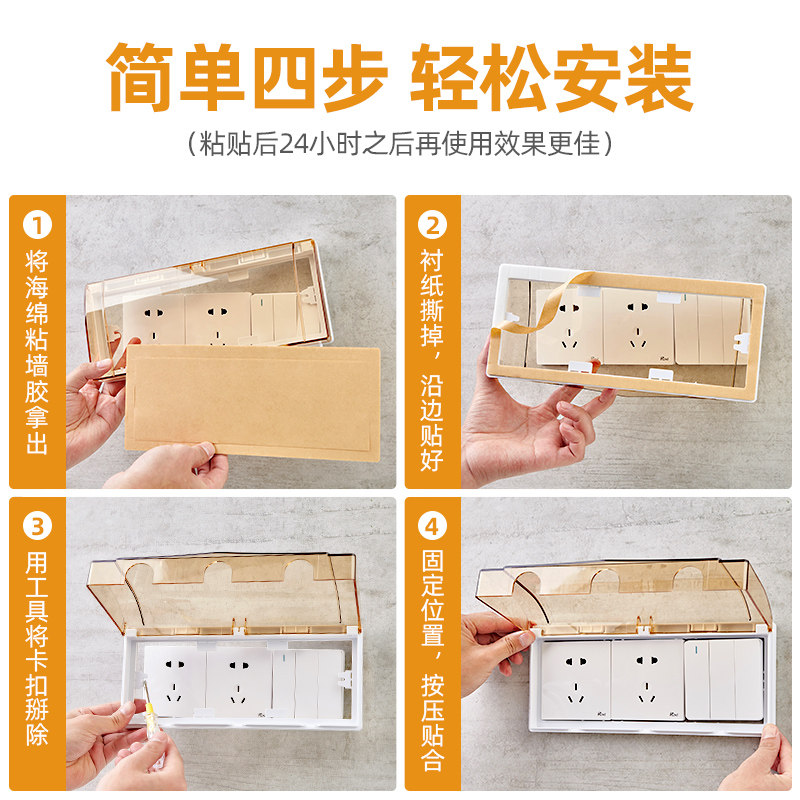 简单四步 轻松安装

（粘贴后24小时之后再使用效果更佳）

1
将海绵粘墙胶拿出

2
衬纸撕掉，沿边贴好

3
用工具将卡扣掰除

4
固定位置，按压贴合