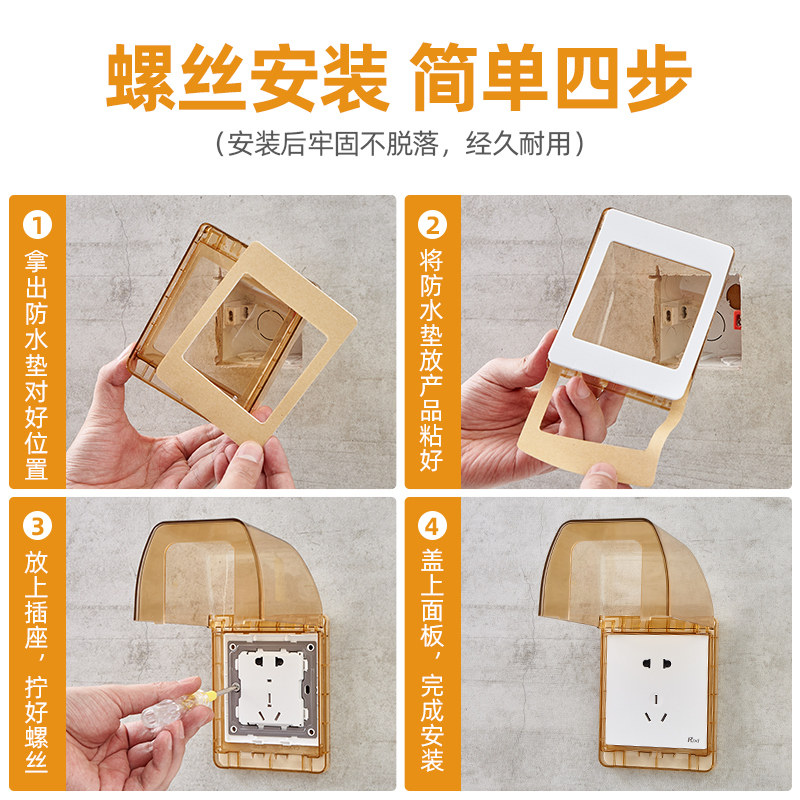 螺丝安装 简单四步

（安装后牢固不脱落，经久耐用）

1
拿出防水垫对好位置

2
将防水垫放产品粘好

3
放上插座，拧好螺丝

4
盖上面板，完成安装