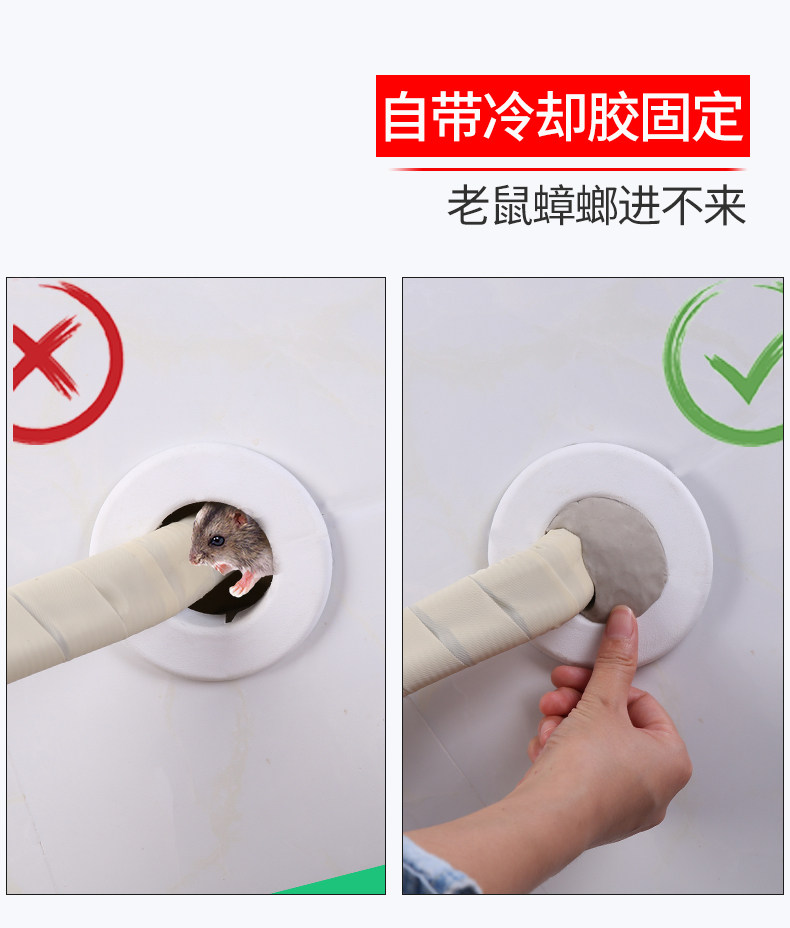 自带冷却胶固定

老鼠蟑螂进不来