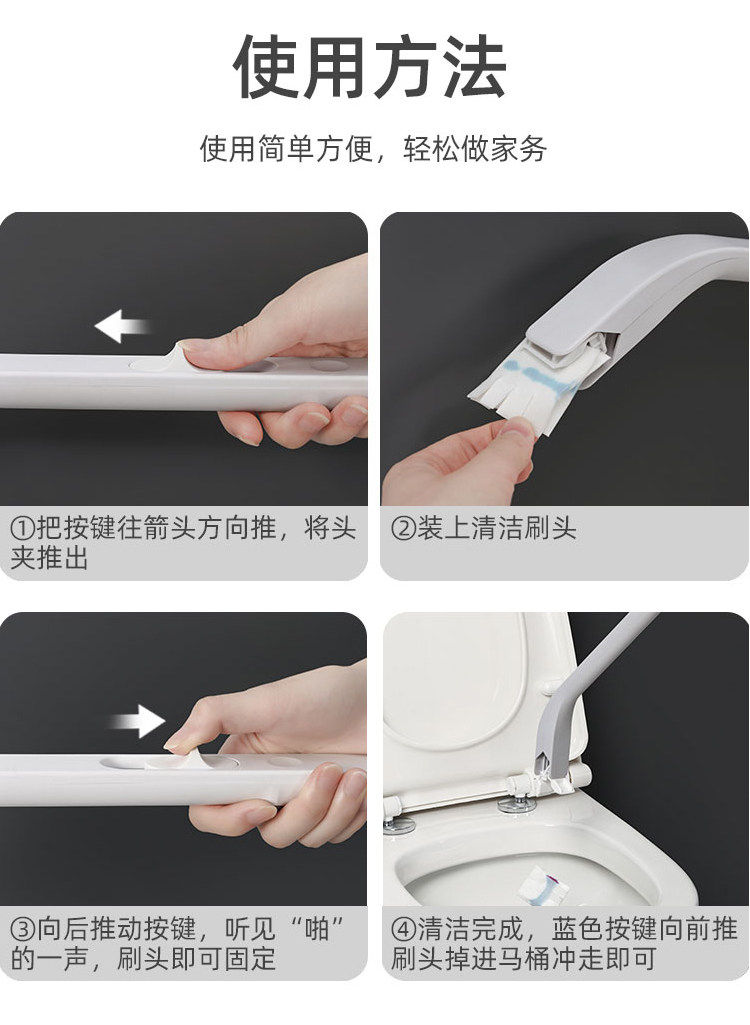 使用方法

使用简单方便，轻松做家务

①把按键往箭头方向推，将头夹推出

②装上清洁刷头

③向后推动按键，听见“啪”的一声，刷头即可固定

④清洁完成，蓝色按键向前推刷头掉进马桶冲走即可