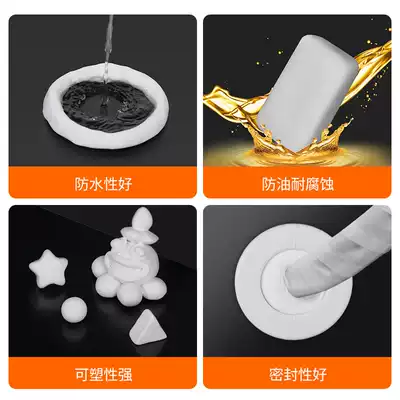 防水性好

防油耐腐蚀

可塑性强

密封性好