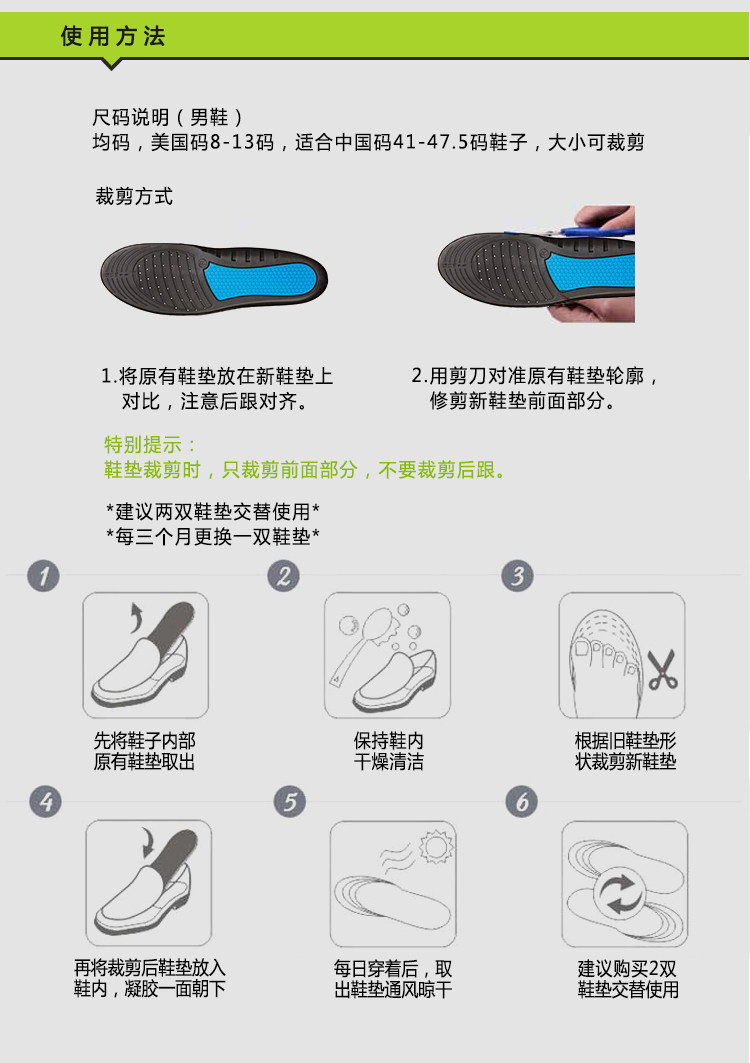 使用方法

尺码说明（男鞋）
均码，美国码8-13码，适合中国码41-47.5码鞋子，大小可裁剪

裁剪方式

1.将原有鞋垫放在新鞋垫上对比，注意后跟对齐。

2.用剪刀对准原有鞋垫轮廓，修剪新鞋垫前面部分。

特别提示：
鞋垫裁剪时，只裁剪前面部分，不要裁剪后跟。

*建议两双鞋垫交替使用*
*每三个月更换一双鞋垫*

1
先将鞋子内部原有鞋垫取出

2
保持鞋内干燥清洁

3
根据旧鞋垫形状裁剪新鞋垫

4
再将裁剪后鞋垫放入鞋内，凝胶一面朝下

5
每日穿着后，取出鞋垫通风晾干

6
建议购买2双鞋垫交替使用