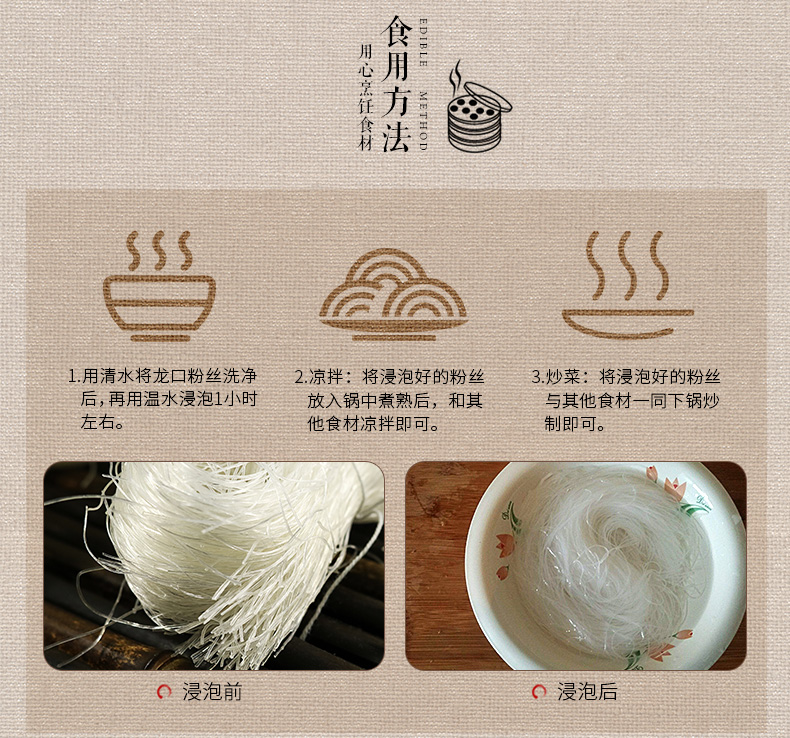 食用方法
EDIBLE METHOD
用心烹饪食材

1.用清水将龙口粉丝洗净后，再用温水浸泡1小时左右。

2.凉拌：将浸泡好的粉丝放入锅中煮熟后，和其他食材凉拌即可。

3.炒菜：将浸泡好的粉丝与其他食材一同下锅炒制即可。

浸泡前

浸泡后