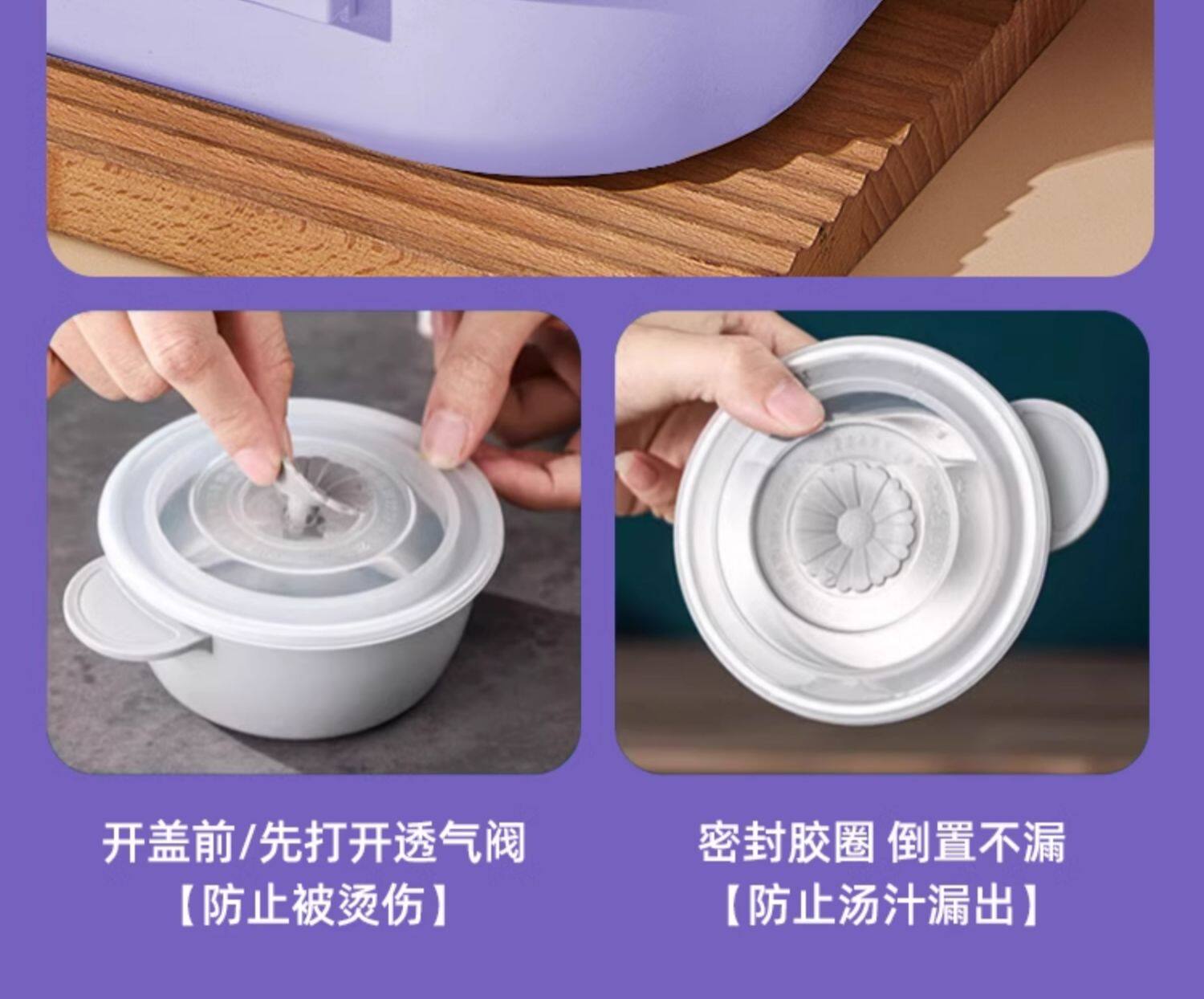 开盖前/先打开透气阀
【防止被烫伤】

密封胶圈 倒置不漏
【防止汤汁漏出】