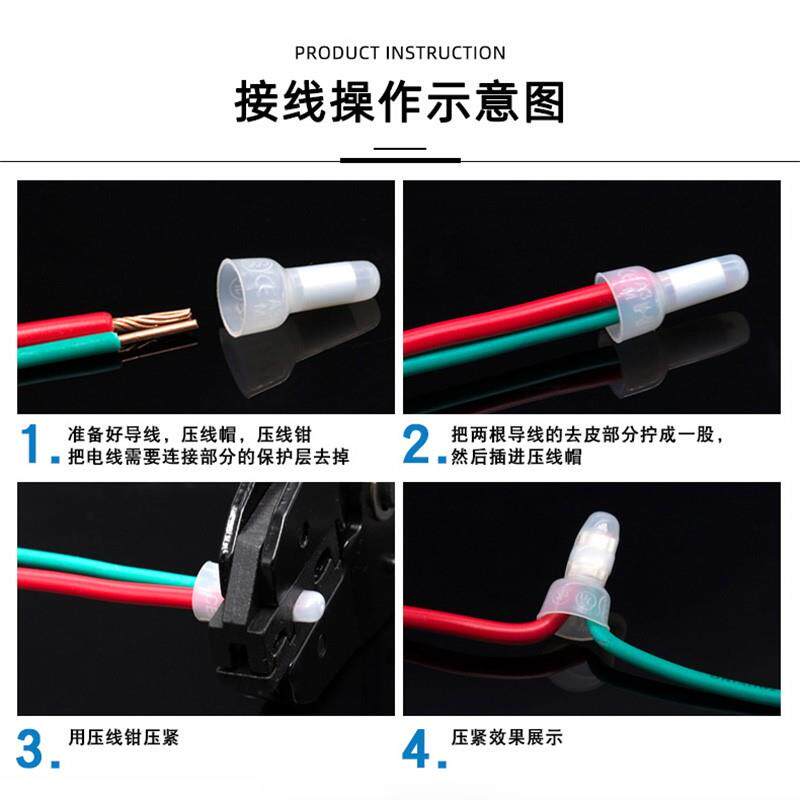 PRODUCT INSTRUCTION

接线操作示意图

1. 准备好导线，压线帽，压线钳
把电线需要连接部分的保护层去掉

2. 把两根导线的去皮部分拧成一股，
然后插进压线帽

3. 用压线钳压紧

4. 压紧效果展示