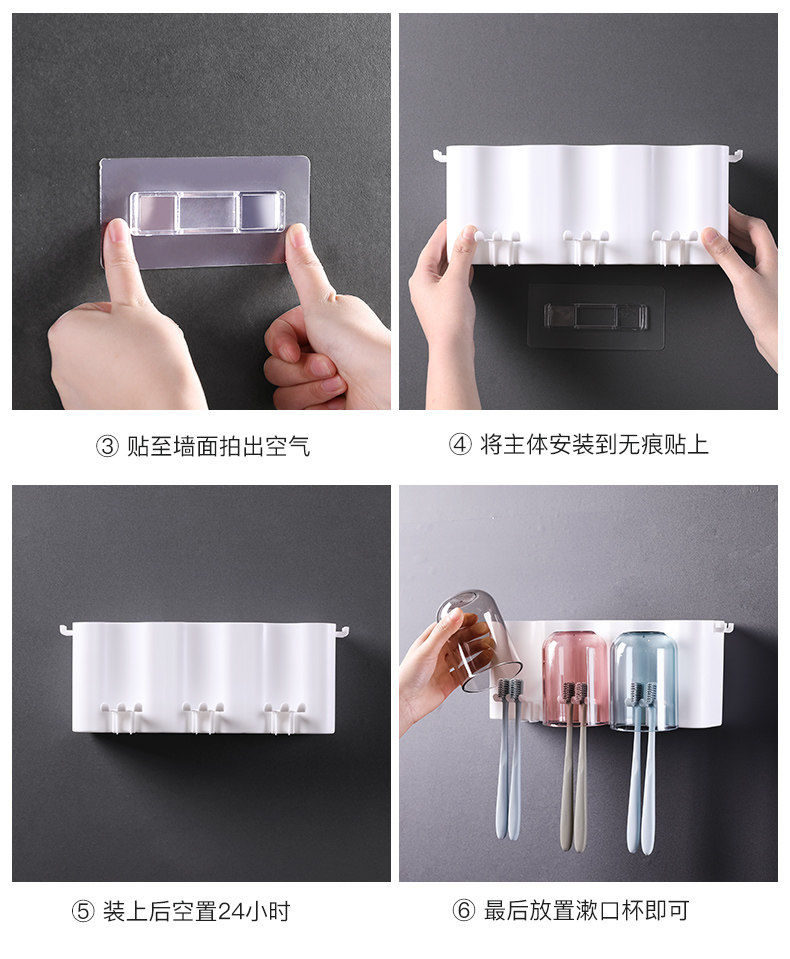 ③ 贴至墙面拍出空气

④ 将主体安装到无痕贴上

⑤ 装上后空置24小时

⑥ 最后放置漱口杯即可