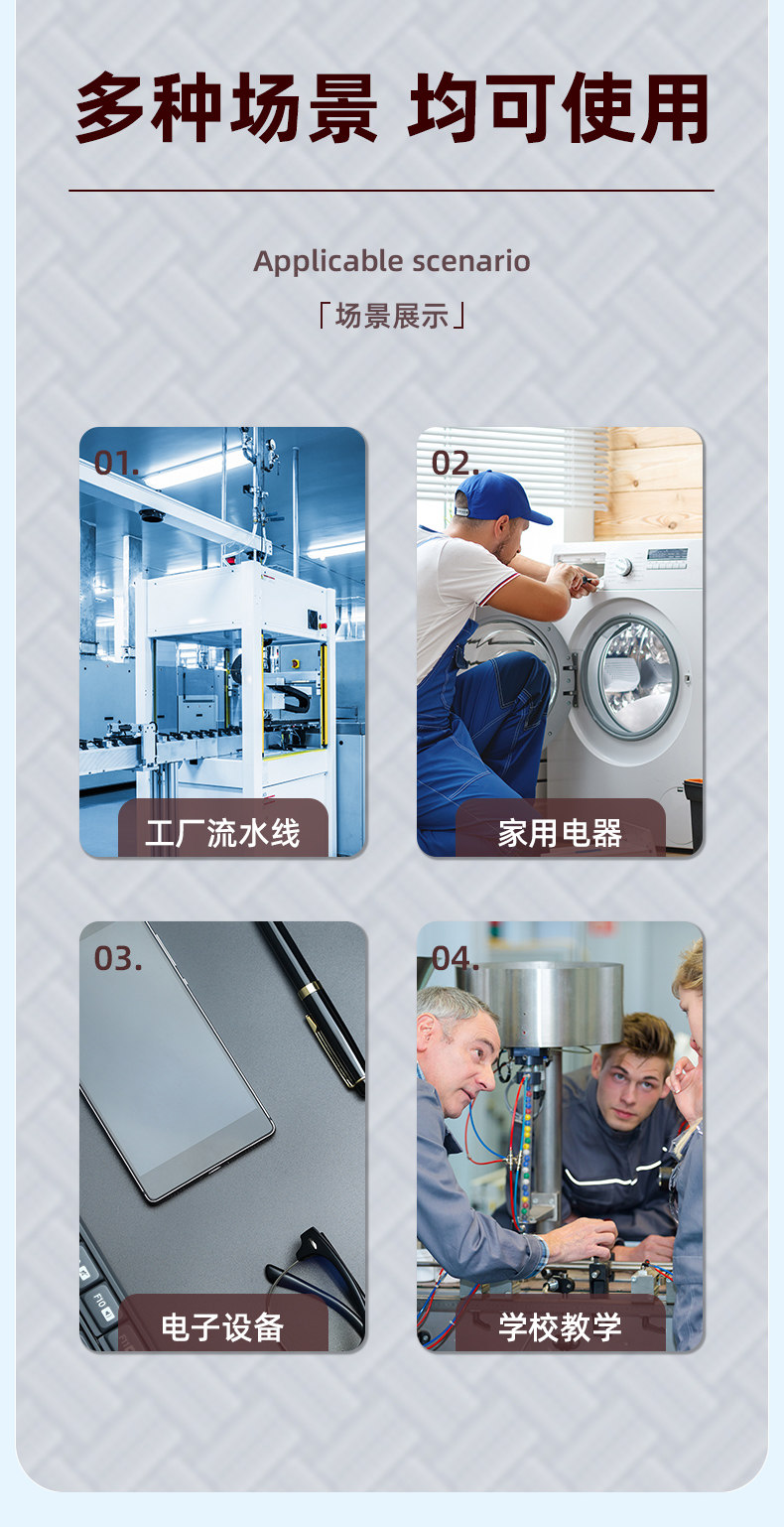 多种场景 均可使用

Applicable scenario

「场景展示」

01.
工厂流水线

02.
家用电器

03.
电子设备

04.
学校教学