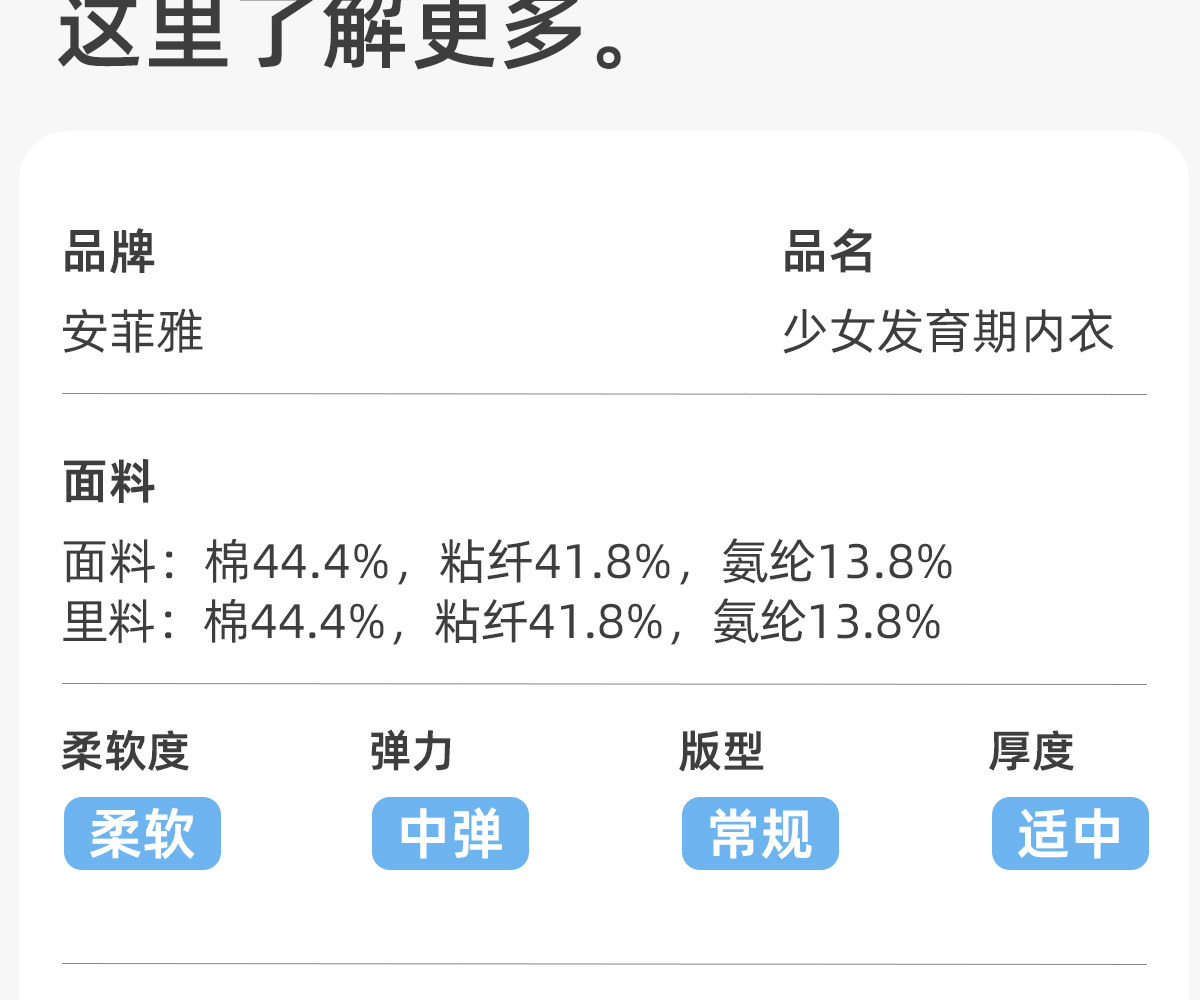 这里了解更多。

品牌
安菲雅

品名
少女发育期内衣

面料
面料：棉44.4%，粘纤41.8%，氨纶13.8%
里料：棉44.4%，粘纤41.8%，氨纶13.8%

柔软度
柔软

弹力
中弹

版型
常规

厚度
适中