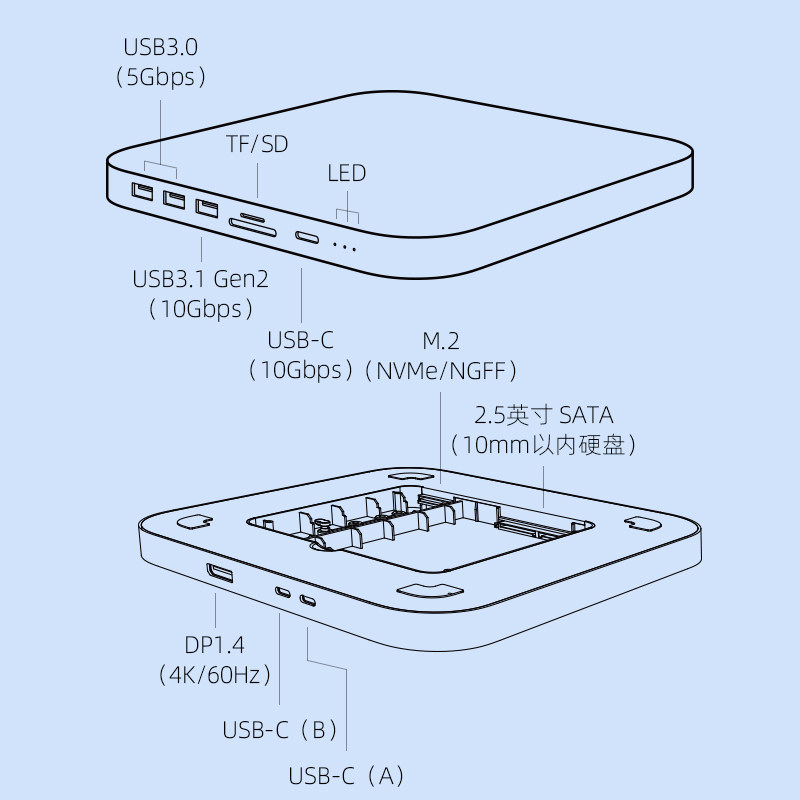 USB3.0
（5Gbps）

TF/SD

LED

USB3.1 Gen2
（10Gbps）

USB-C
（10Gbps）

M.2
（NVMe/NGFF）

2.5英寸 SATA
（10mm以内硬盘）

DP1.4
（4K/60Hz）

USB-C（B）

USB-C（A）