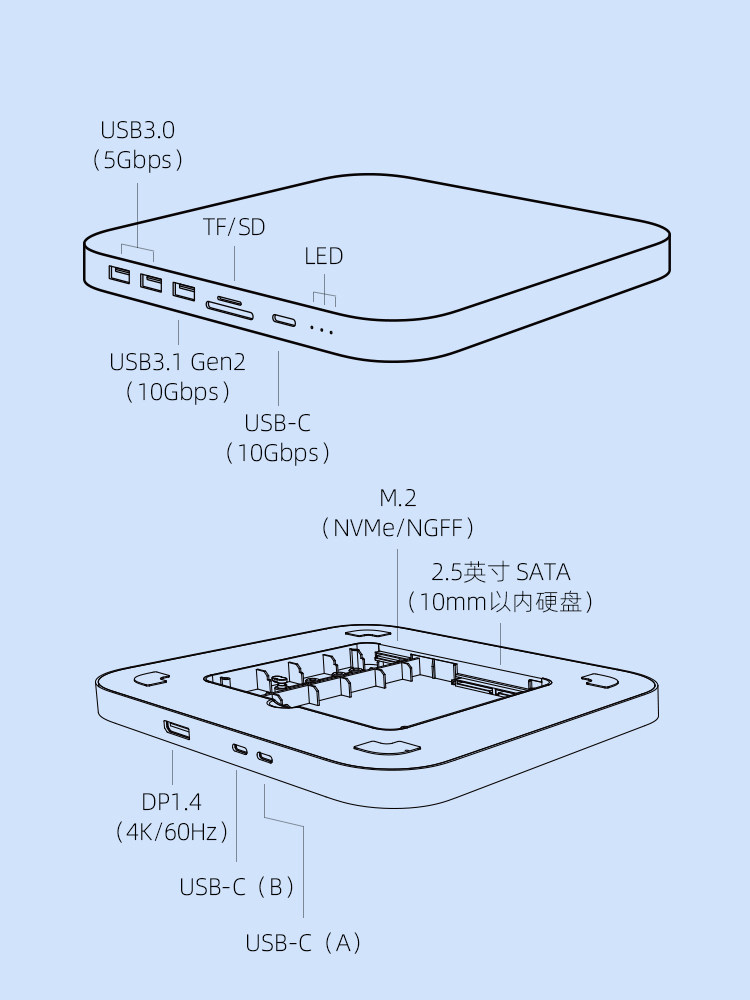 USB3.0
（5Gbps）

TF/SD

LED

USB3.1 Gen2
（10Gbps）

USB-C
（10Gbps）

M.2
（NVMe/NGFF）

2.5英寸 SATA
（10mm以内硬盘）

DP1.4
（4K/60Hz）

USB-C（B）

USB-C（A）