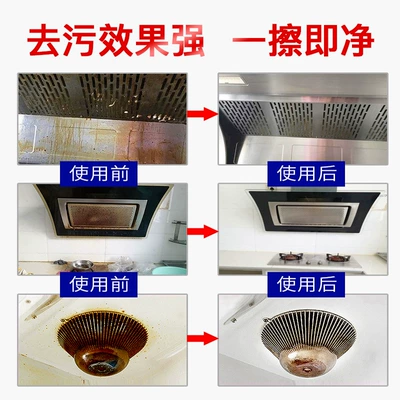 去污效果强　一擦即净

使用前

使用后

使用前

使用后