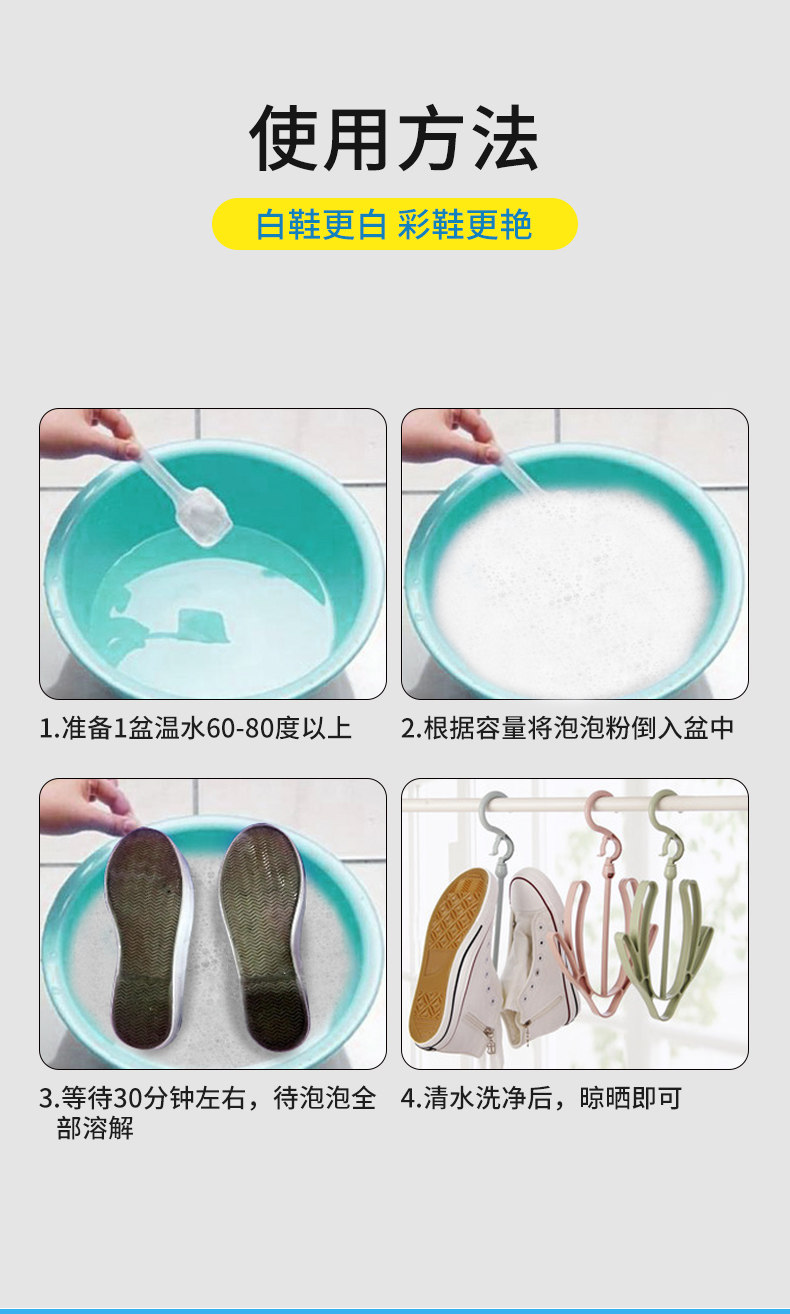 使用方法

白鞋更白 彩鞋更艳

1.准备1盆温水60-80度以上

2.根据容量将泡泡粉倒入盆中

3.等待30分钟左右，待泡泡全部溶解

4.清水洗净后，晾晒即可