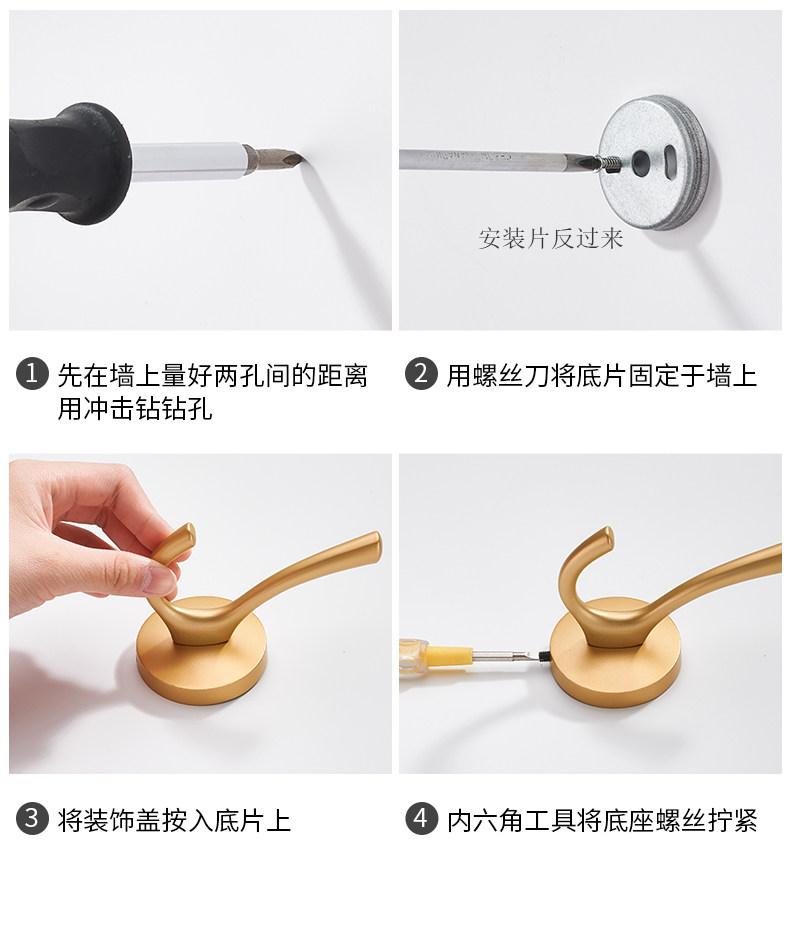 安装片反过来

1 先在墙上量好两孔间的距离用冲击钻钻孔

2 用螺丝刀将底片固定于墙上

3 将装饰盖按入底片上

4 内六角工具将底座螺丝拧紧