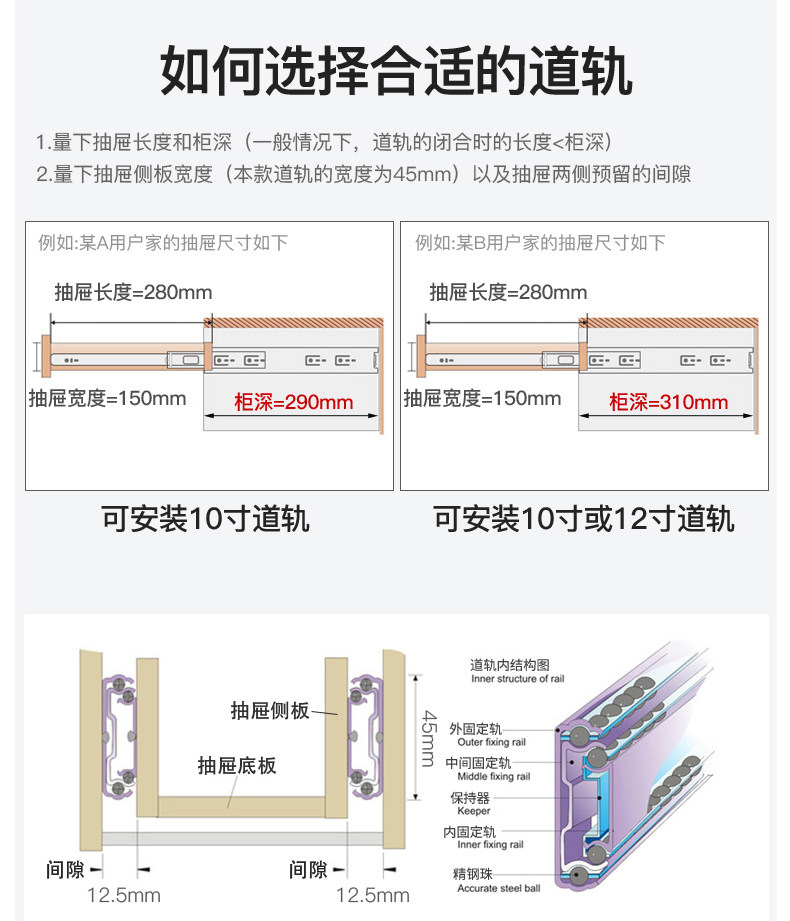 如何选择合适的道轨

1.量下抽屉长度和柜深（一般情况下，道轨的闭合时的长度<柜深）
2.量下抽屉侧板宽度（本款道轨的宽度为45mm）以及抽屉两侧预留的间隙

例如:某A用户家的抽屉尺寸如下

抽屉长度=280mm

抽屉宽度=150mm

柜深=290mm

可安装10寸道轨

例如:某B用户家的抽屉尺寸如下

抽屉长度=280mm

抽屉宽度=150mm

柜深=310mm

可安装10寸或12寸道轨

抽屉侧板

抽屉底板

45mm

间隙

12.5mm

间隙

12.5mm

道轨内结构图
Inner structure of rail

外固定轨
Outer fixing rail

中间固定轨
Middle fixing rail

保持器
Keeper

内固定轨
Inner fixing rail

精钢珠
Accurate steel ball