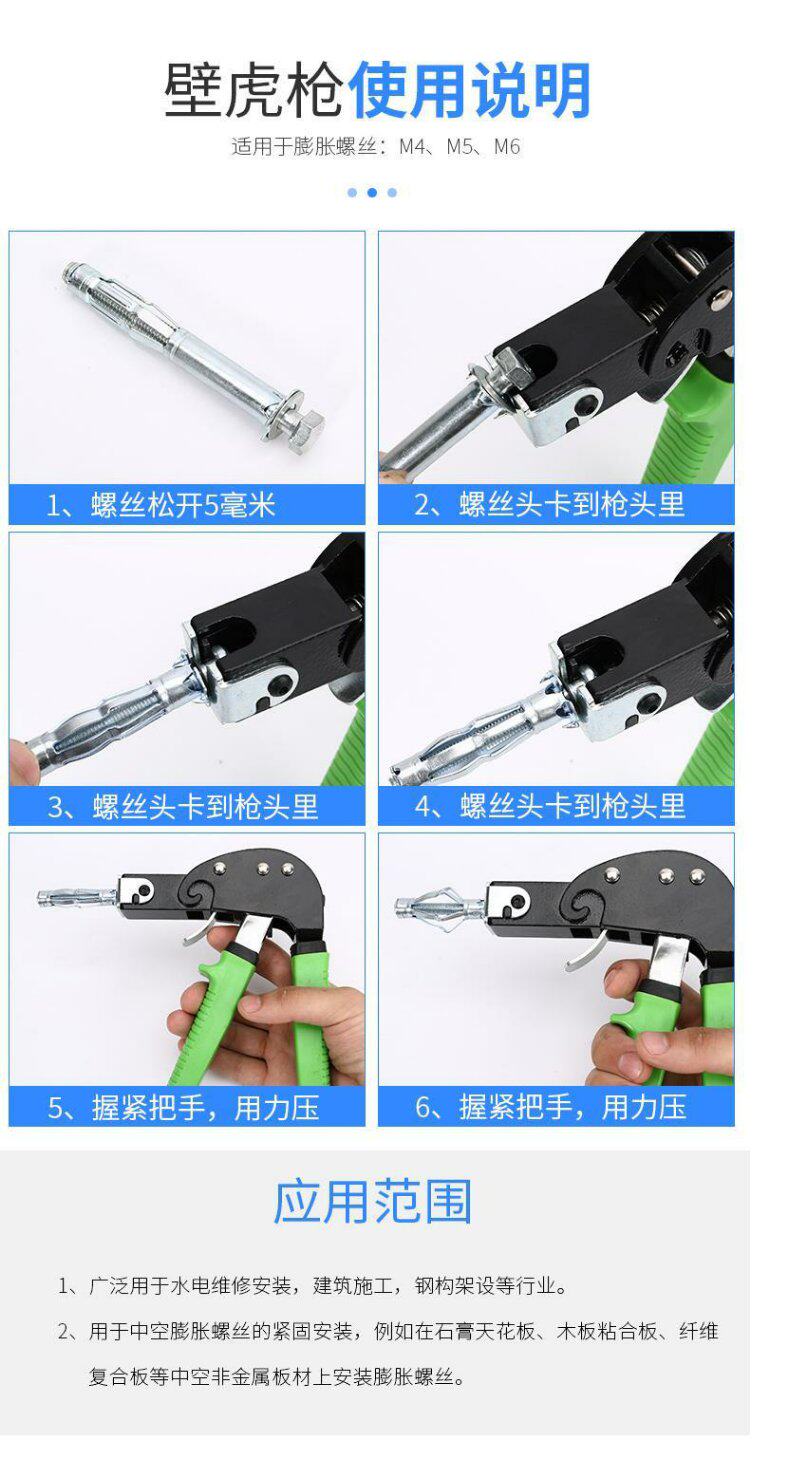 壁虎枪使用说明

适用于膨胀螺丝：M4、M5、M6

1、螺丝松开5毫米

2、螺丝头卡到枪头里

3、螺丝头卡到枪头里

4、螺丝头卡到枪头里

5、握紧把手，用力压

6、握紧把手，用力压

应用范围

1、广泛用于水电维修安装，建筑施工，钢构架设等行业。

2、用于中空膨胀螺丝的紧固安装，例如在石膏天花板、木板粘合板、纤维复合板等中空非金属板材上安装膨胀螺丝。