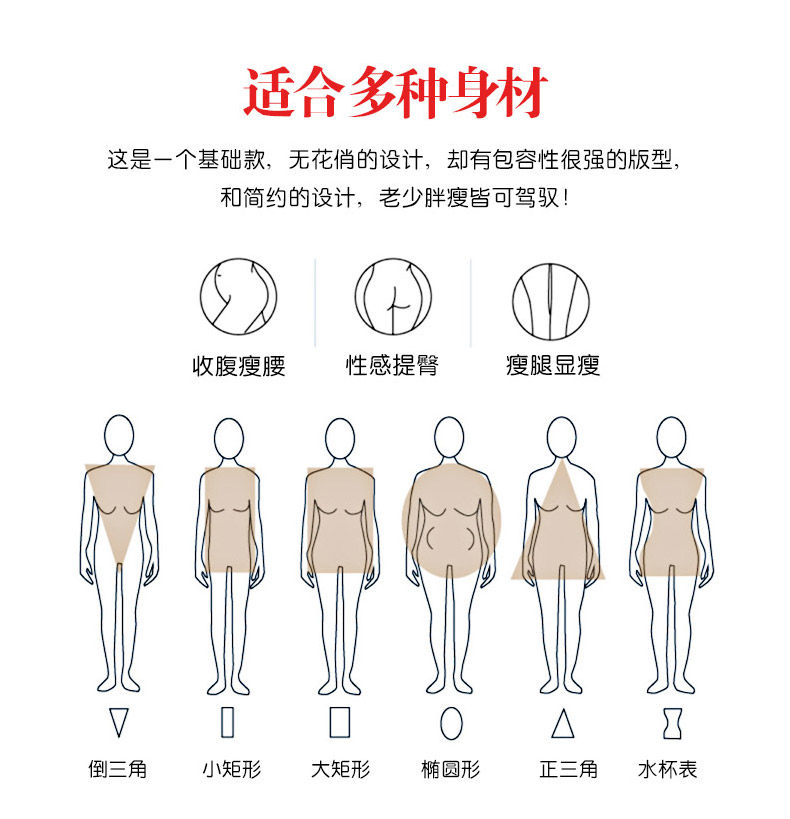 适合多种身材

这是一个基础款，无花俏的设计，却有包容性很强的版型，和简约的设计，老少胖瘦皆可驾驭！

收腹瘦腰　性感提臀　瘦腿显瘦

倒三角　小矩形　大矩形　椭圆形　正三角　水杯表