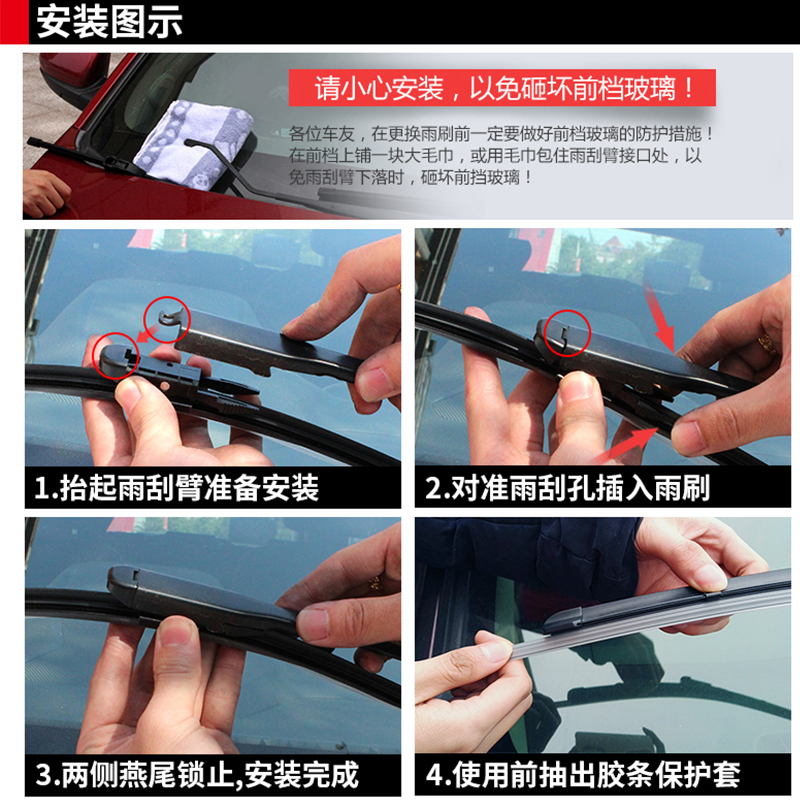 安装图示

请小心安装，以免砸坏前档玻璃！

各位车友，在更换雨刷前一定要做好前档玻璃的防护措施！在前档上铺一块大毛巾，或用毛巾包住雨刮臂接口处，以免雨刮臂下落时，砸坏前挡玻璃！

1.抬起雨刮臂准备安装

2.对准雨刮孔插入雨刷

3.两侧燕尾锁止,安装完成

4.使用前抽出胶条保护套