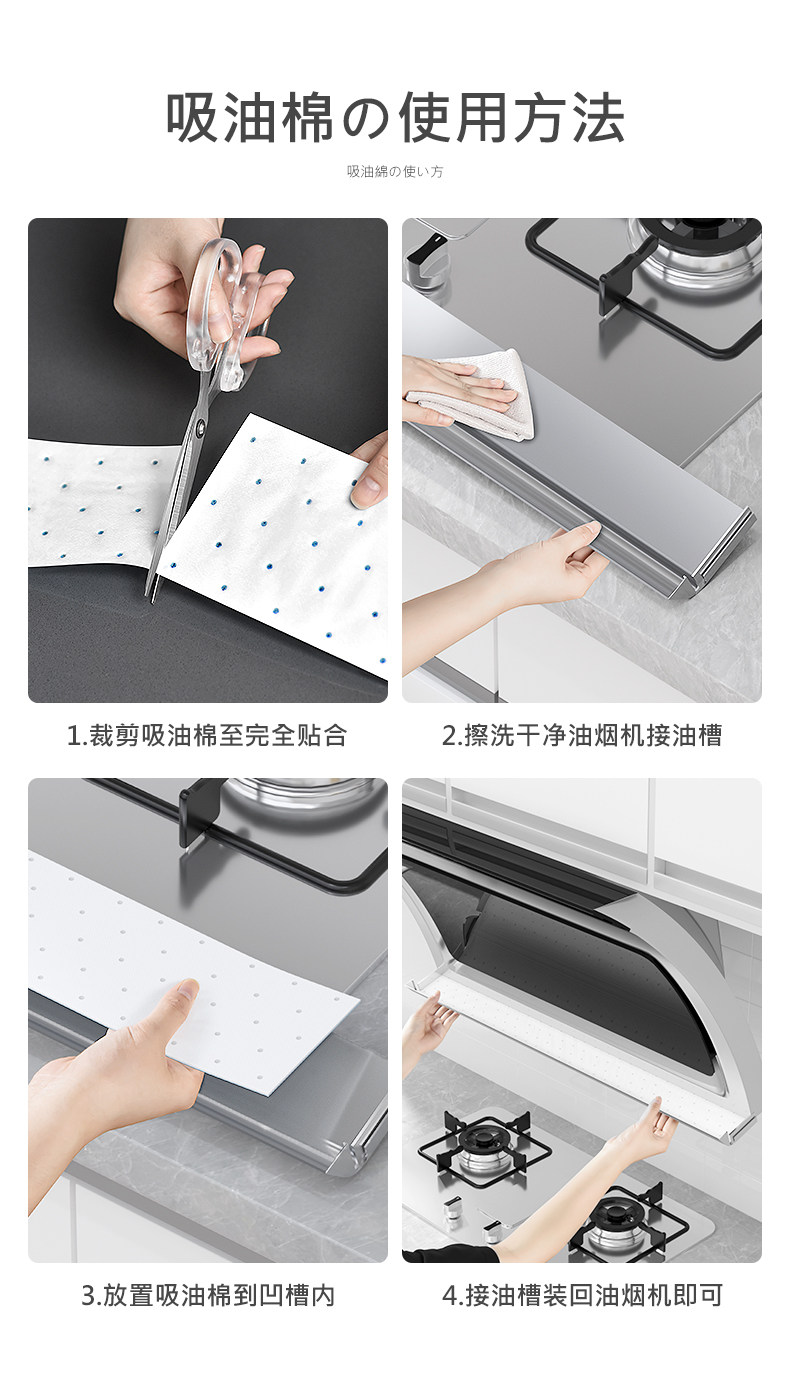 吸油棉の使用方法

吸油綿の使い方

1.裁剪吸油棉至完全贴合

2.擦洗干净油烟机接油槽

3.放置吸油棉到凹槽内

4.接油槽装回油烟机即可