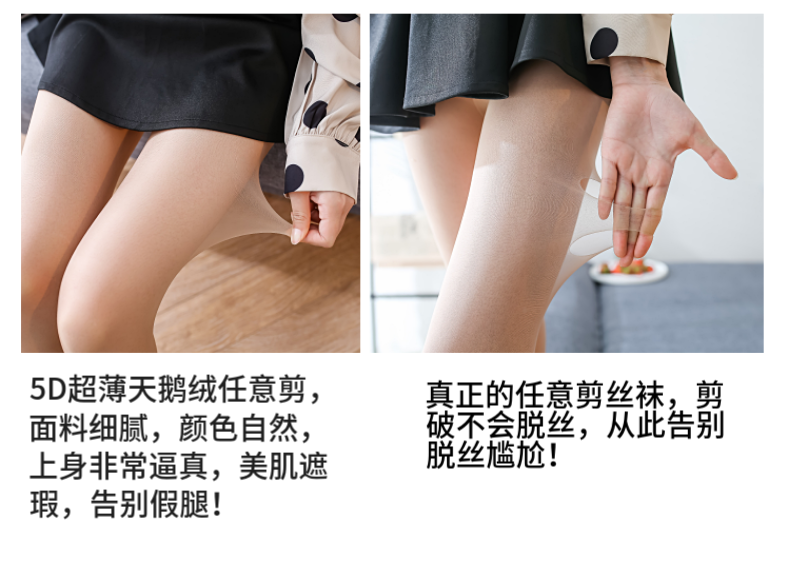 5D超薄天鹅绒任意剪，面料细腻，颜色自然，上身非常逼真，美肌遮瑕，告别假腿！

真正的任意剪丝袜，剪破不会脱丝，从此告别脱丝尴尬！