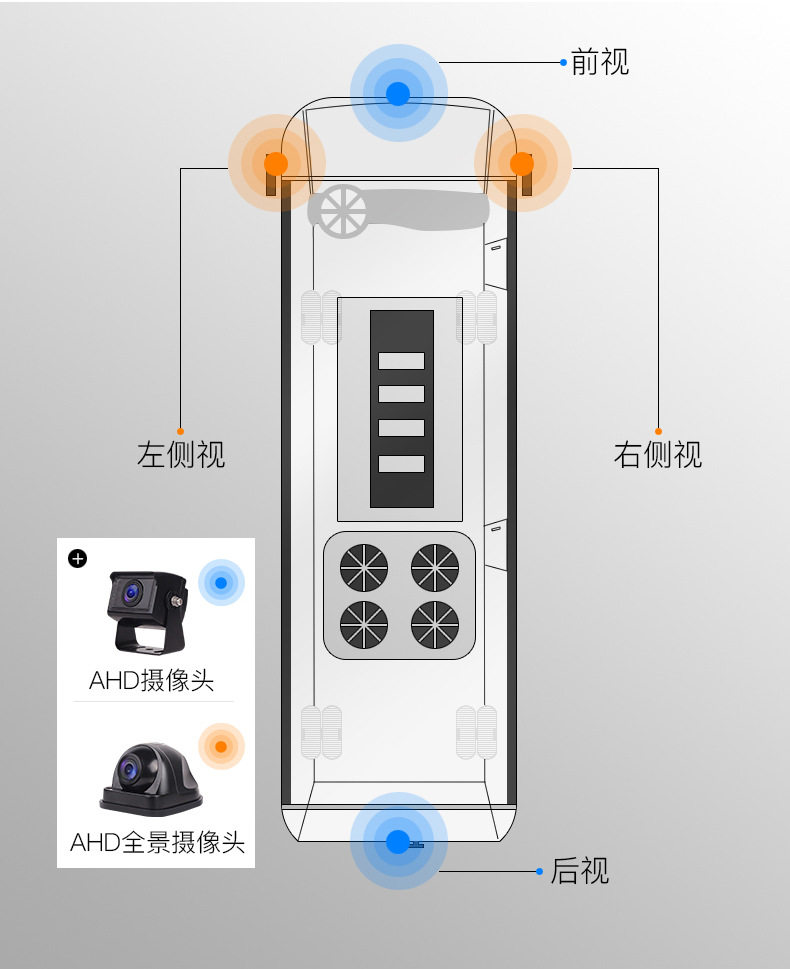 前视

左侧视

右侧视

AHD摄像头

AHD全景摄像头

后视