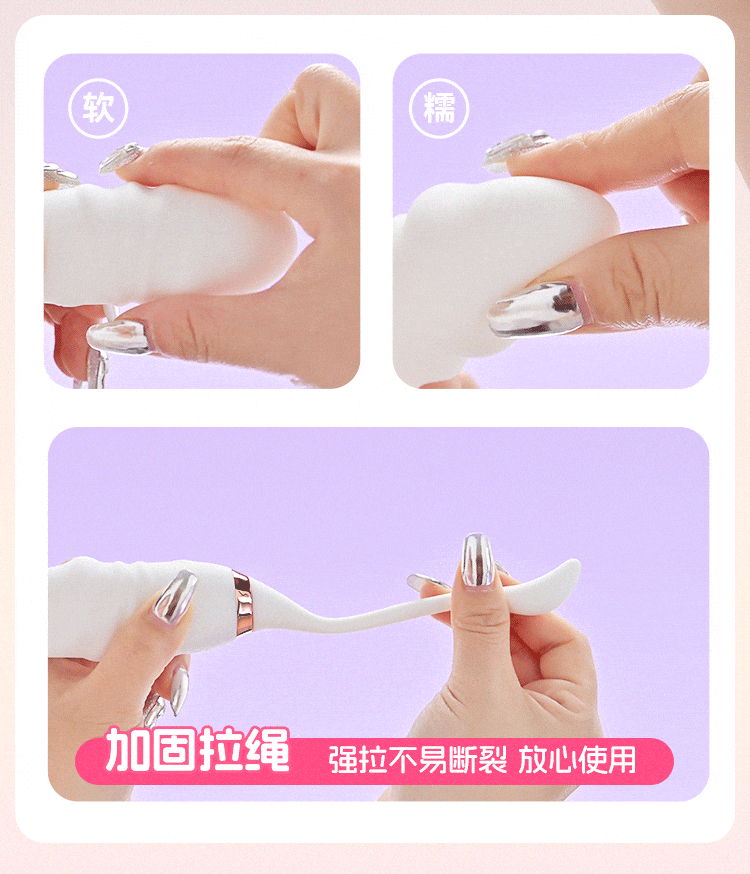 软

糯

加固拉绳 强拉不易断裂 放心使用