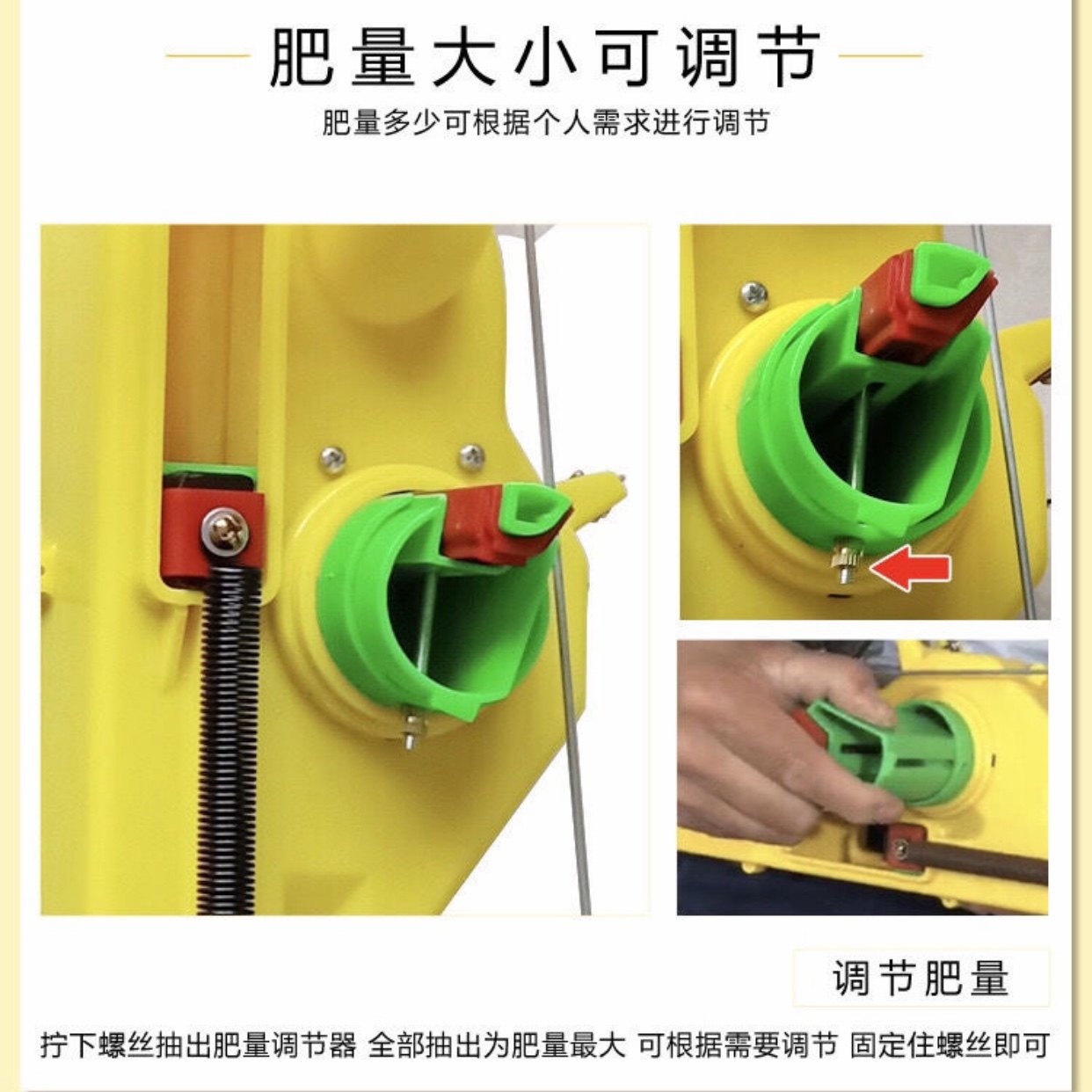 肥量大小可调节

肥量多少可根据个人需求进行调节

调节肥量

拧下螺丝抽出肥量调节器 全部抽出为肥量最大 可根据需要调节 固定住螺丝即可