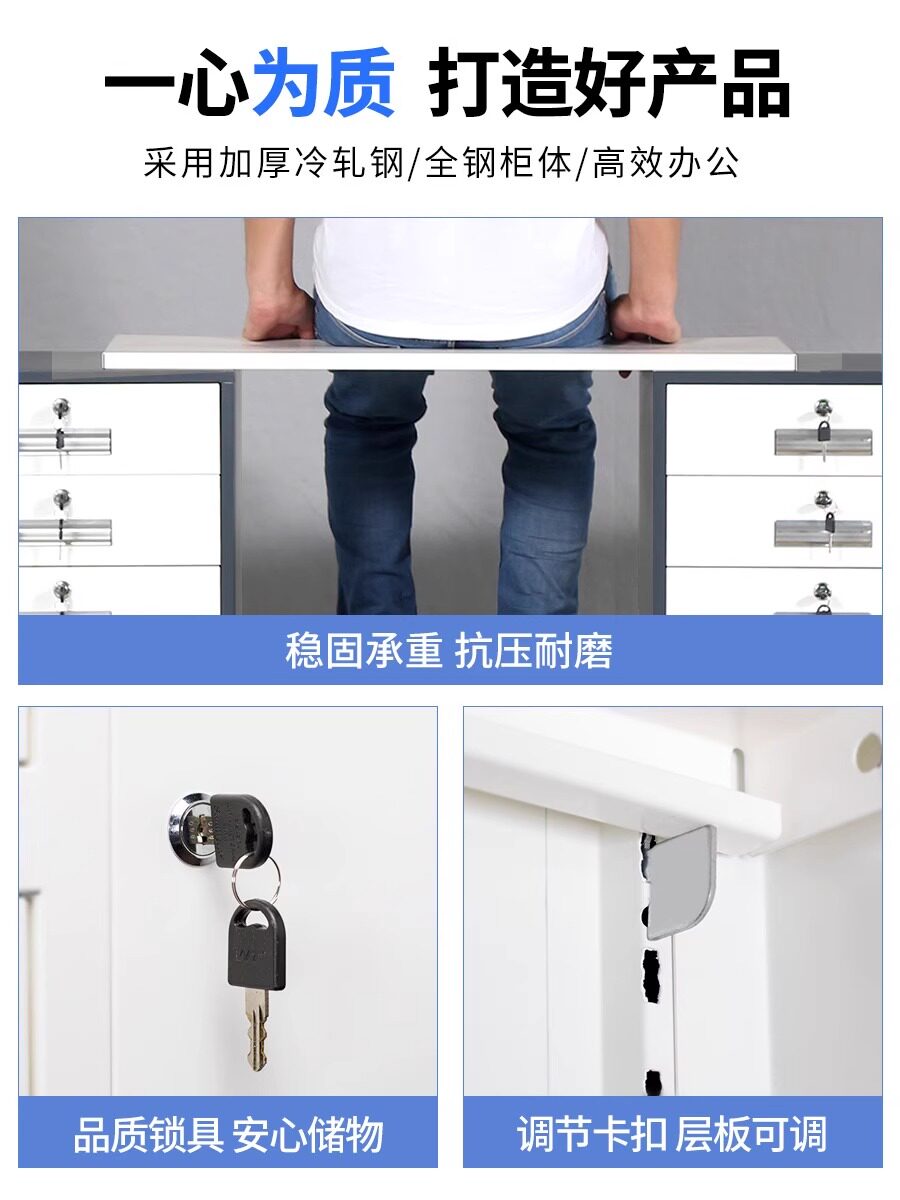 一心为质 打造好产品

采用加厚冷轧钢/全钢柜体/高效办公

稳固承重 抗压耐磨

品质锁具 安心储物

调节卡扣 层板可调