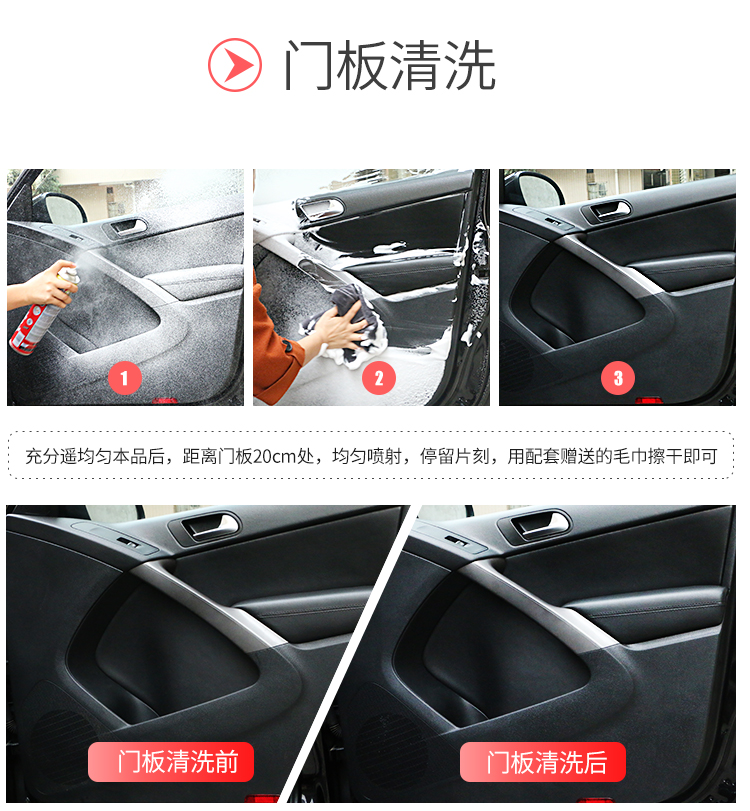 门板清洗

1

2

3

充分遥均匀本品后，距离门板20cm处，均匀喷射，停留片刻，用配套赠送的毛巾擦干即可

门板清洗前

门板清洗后