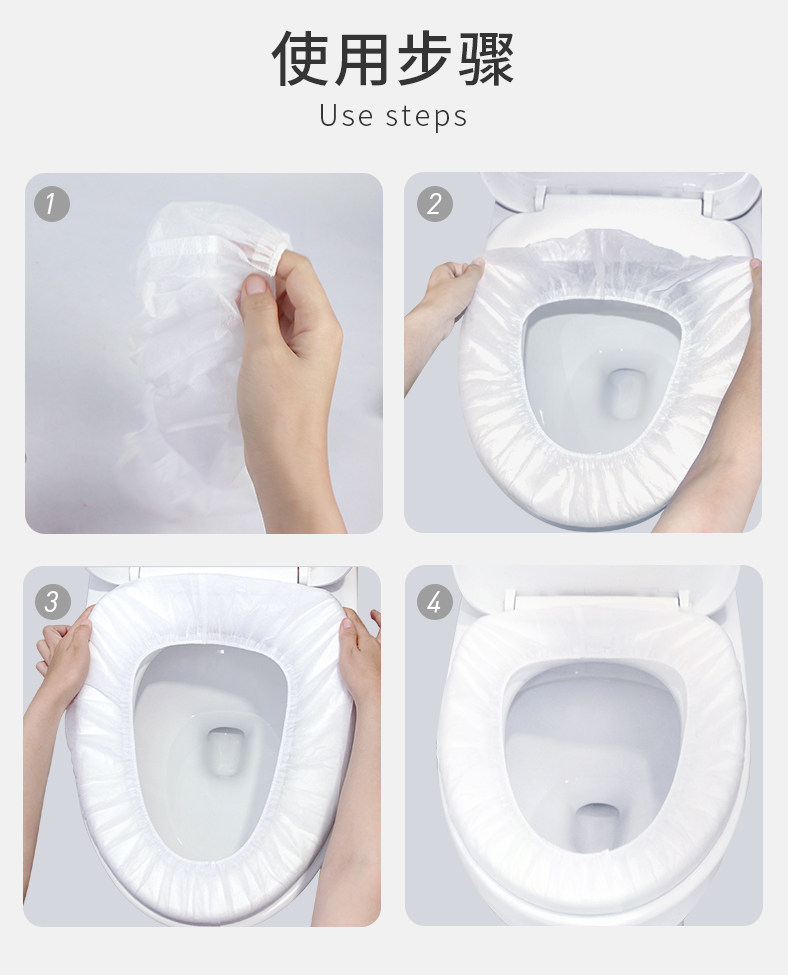 使用步骤
Use steps

1

2

3

4