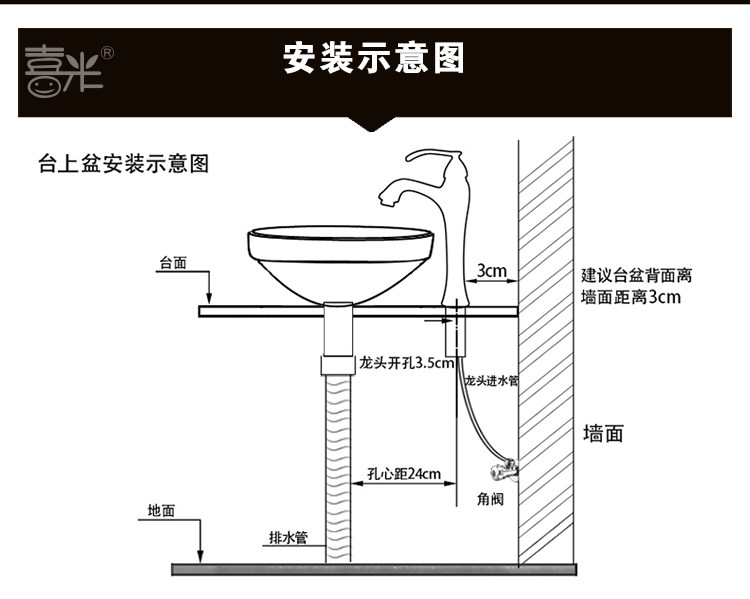 喜米®

安装示意图

台上盆安装示意图

台面

3cm

建议台盆背面离墙面距离3cm

龙头开孔3.5cm

龙头进水管

墙面

孔心距24cm

角阀

地面

排水管