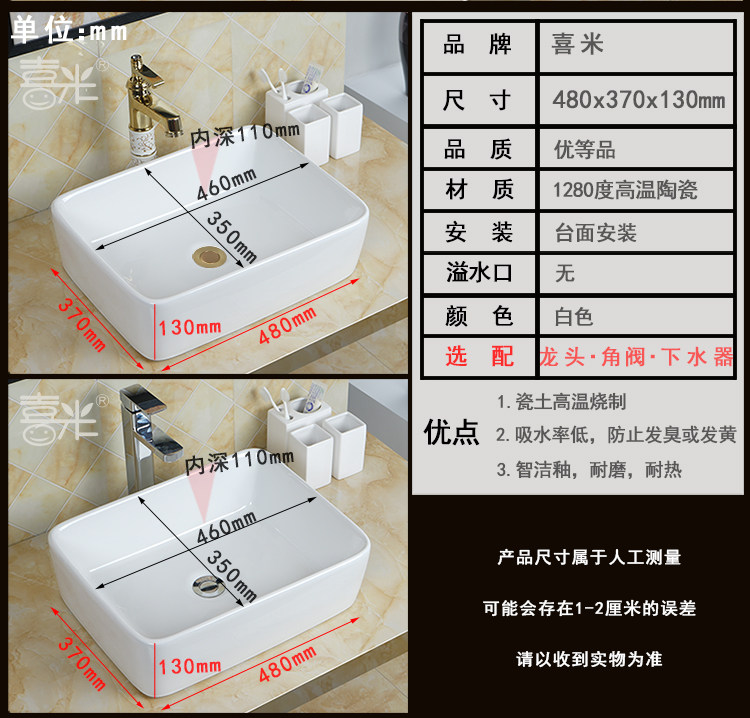 单位:mm

喜米®

内深110mm

460mm

350mm

370mm

130mm

480mm

喜米®

内深110mm

460mm

350mm

370mm

130mm

480mm

| 品　牌 | 喜米 |
|---|---|
| 尺　寸 | 480x370x130mm |
| 品　质 | 优等品 |
| 材　质 | 1280度高温陶瓷 |
| 安　装 | 台面安装 |
| 溢水口 | 无 |
| 颜　色 | 白色 |
| 选　配 | 龙头·角阀·下水器 |

优点
1. 瓷土高温烧制
2. 吸水率低，防止发臭或发黄
3. 智洁釉，耐磨，耐热

产品尺寸属于人工测量

可能会存在1-2厘米的误差

请以收到实物为准