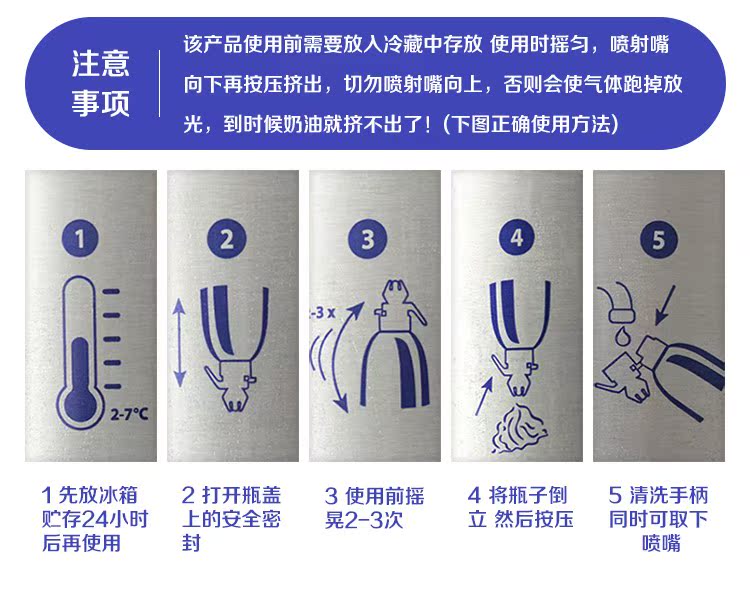 注意事项

该产品使用前需要放入冷藏中存放 使用时摇匀，喷射嘴向下再按压挤出，切勿喷射嘴向上，否则会使气体跑掉放光，到时候奶油就挤不出了！（下图正确使用方法）

1

2-7℃

2

3

-3 x

4

5

1 先放冰箱贮存24小时后再使用

2 打开瓶盖上的安全密封

3 使用前摇晃2-3次

4 将瓶子倒立 然后按压

5 清洗手柄同时可取下喷嘴