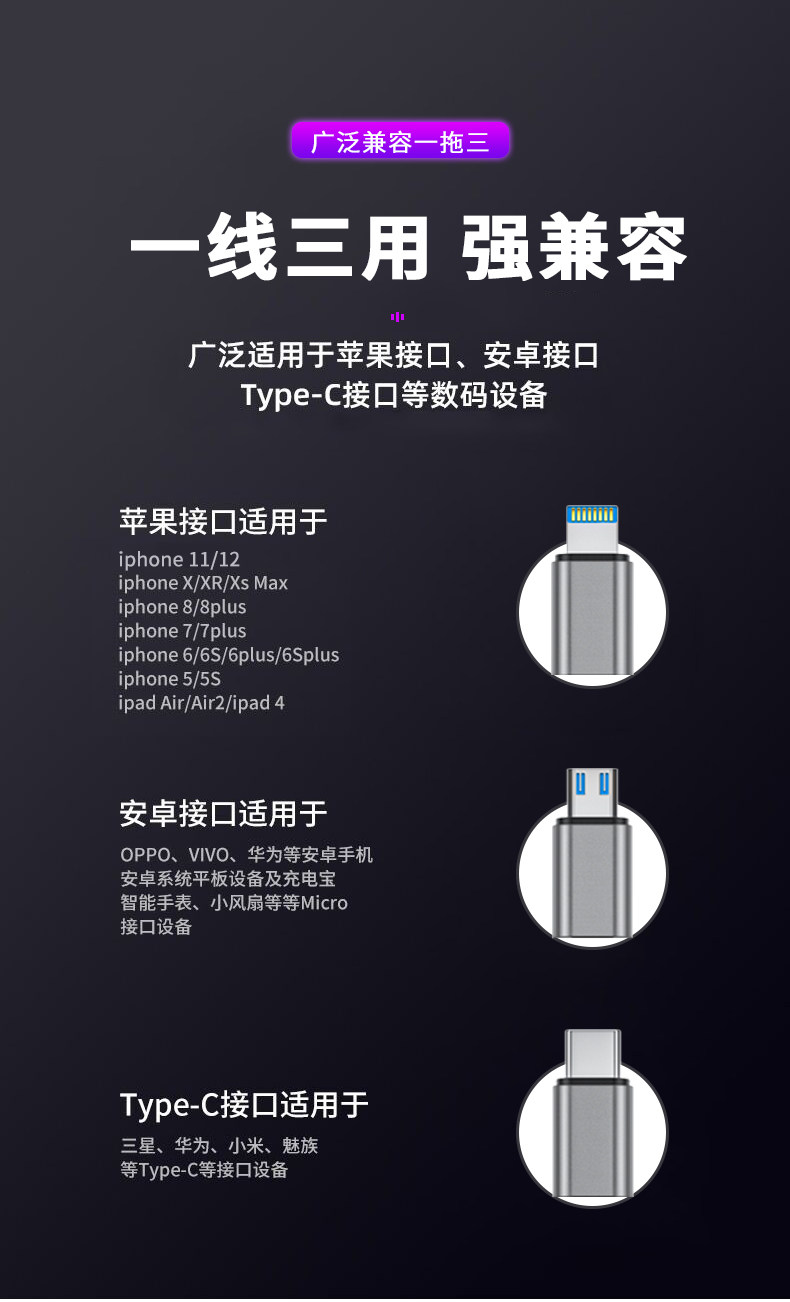 广泛兼容一拖三

一线三用 强兼容

广泛适用于苹果接口、安卓接口
Type-C接口等数码设备

苹果接口适用于
iphone 11/12
iphone X/XR/Xs Max
iphone 8/8plus
iphone 7/7plus
iphone 6/6S/6plus/6Splus
iphone 5/5S
ipad Air/Air2/ipad 4

安卓接口适用于
OPPO、VIVO、华为等安卓手机
安卓系统平板设备及充电宝
智能手表、小风扇等等Micro
接口设备

Type-C接口适用于
三星、华为、小米、魅族
等Type-C等接口设备