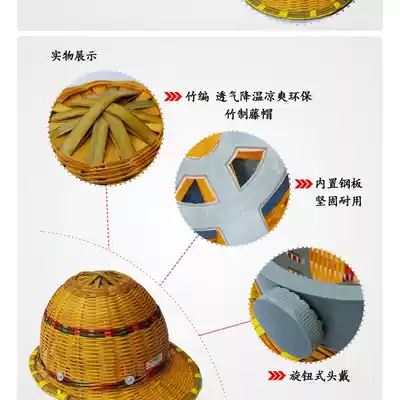 实物展示

竹编 透气降温凉爽环保
竹制藤帽

内置钢板
坚固耐用

旋钮式头戴