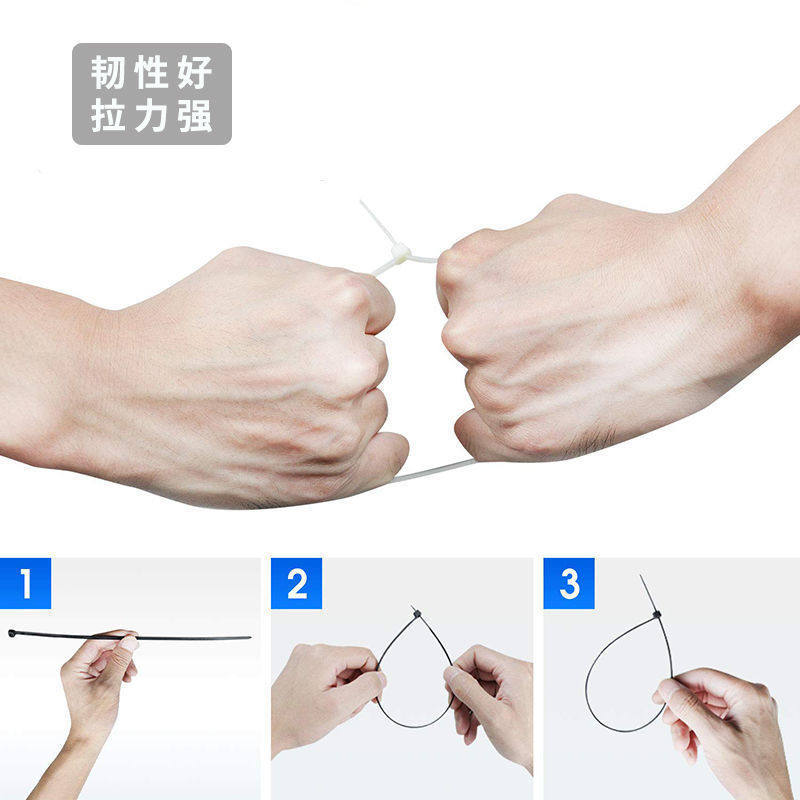 韧性好
拉力强

1

2

3