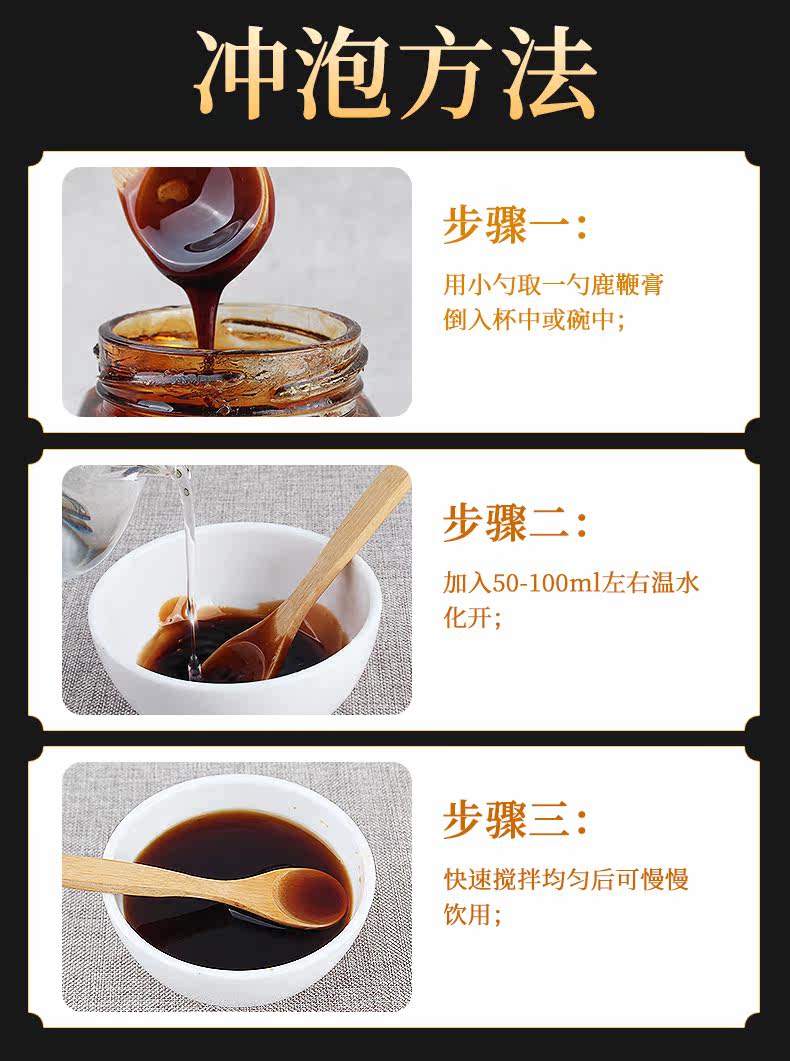 冲泡方法

步骤一：

用小勺取一勺鹿鞭膏倒入杯中或碗中；

步骤二：

加入50-100ml左右温水化开；

步骤三：

快速搅拌均匀后可慢慢饮用；