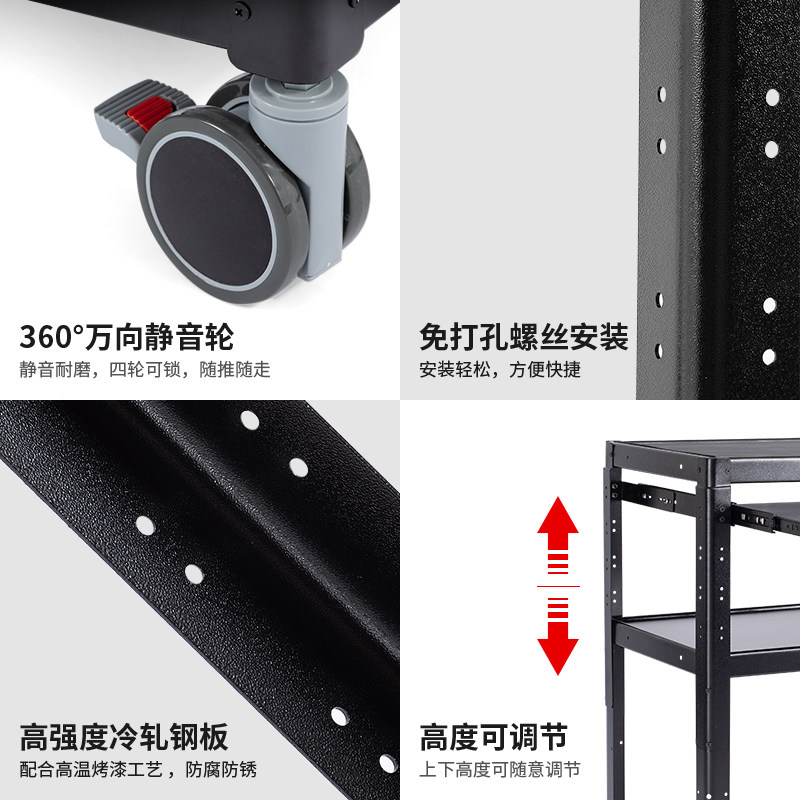 360°万向静音轮
静音耐磨，四轮可锁，随推随走

免打孔螺丝安装
安装轻松，方便快捷

高强度冷轧钢板
配合高温烤漆工艺，防腐防锈

高度可调节
上下高度可随意调节