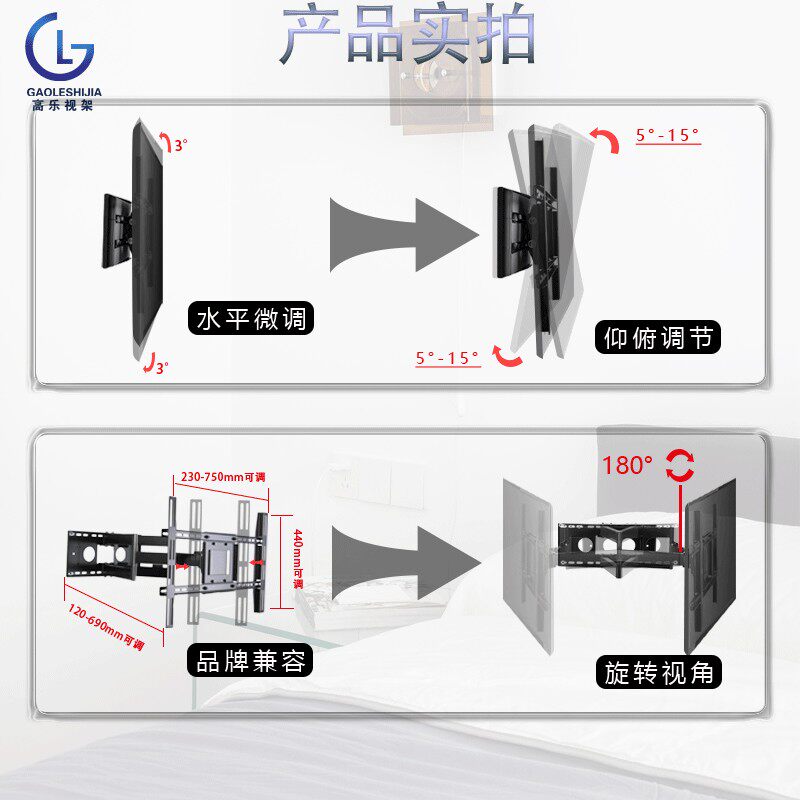 GL
GAOLESHIJIA
高乐视架

产品实拍

3°
3°
水平微调

5°-15°
5°-15°
仰俯调节

230-750mm可调
440mm可调
120-690mm可调
品牌兼容

180°
旋转视角