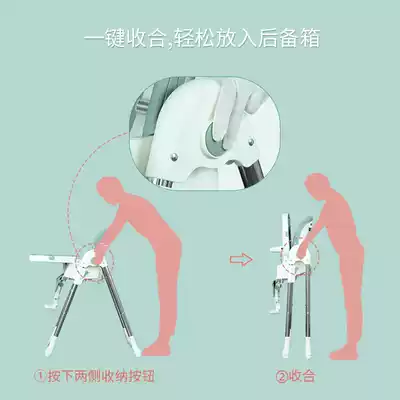 一键收合,轻松放入后备箱

①按下两侧收纳按钮

②收合