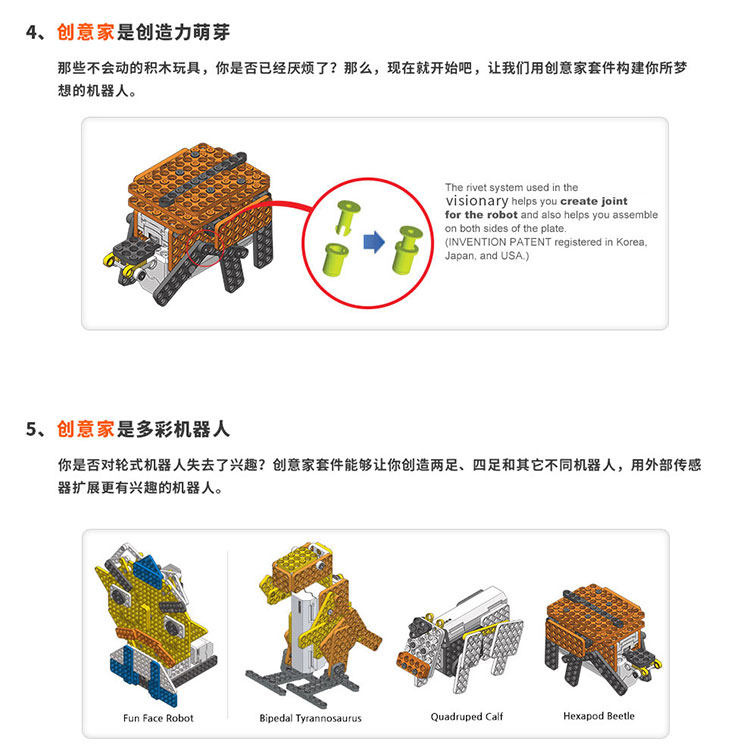 4、创意家是创造力萌芽

那些不会动的积木玩具，你是否已经厌烦了？那么，现在就开始吧，让我们用创意家套件构建你所梦想的机器人。

The rivet system used in the visionary helps you create joint for the robot and also helps you assemble on both sides of the plate. (INVENTION PATENT registered in Korea, Japan, and USA.)

5、创意家是多彩机器人

你是否对轮式机器人失去了兴趣？创意家套件能够让你创造两足、四足和其它不同机器人，用外部传感器扩展更有兴趣的机器人。

Fun Face Robot

Bipedal Tyrannosaurus

Quadruped Calf

Hexapod Beetle