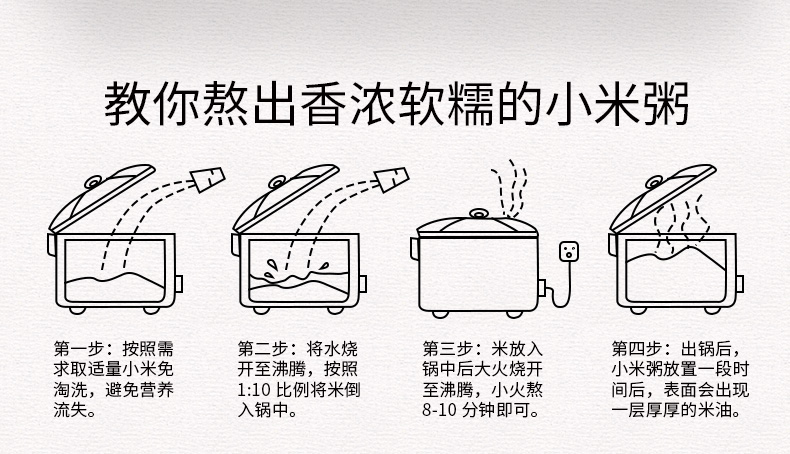 教你熬出香浓软糯的小米粥

第一步：按照需求取适量小米免淘洗，避免营养流失。

第二步：将水烧开至沸腾，按照1:10 比例将米倒入锅中。

第三步：米放入锅中后大火烧开至沸腾，小火熬8-10 分钟即可。

第四步：出锅后，小米粥放置一段时间后，表面会出现一层厚厚的米油。