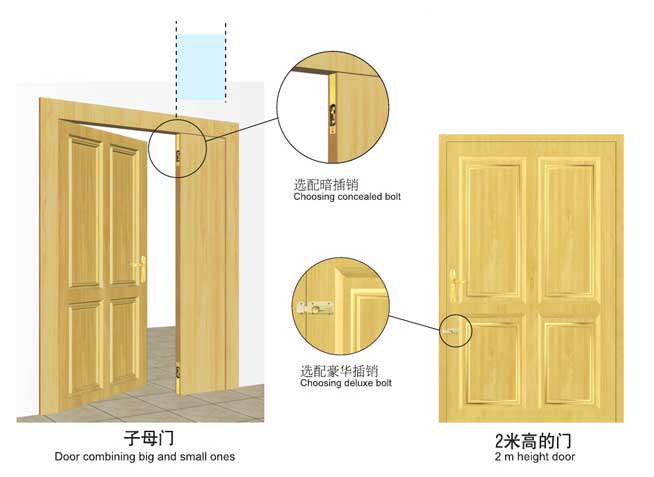 选配暗插销
Choosing concealed bolt

选配豪华插销
Choosing deluxe bolt

子母门
Door combining big and small ones

2米高的门
2 m height door