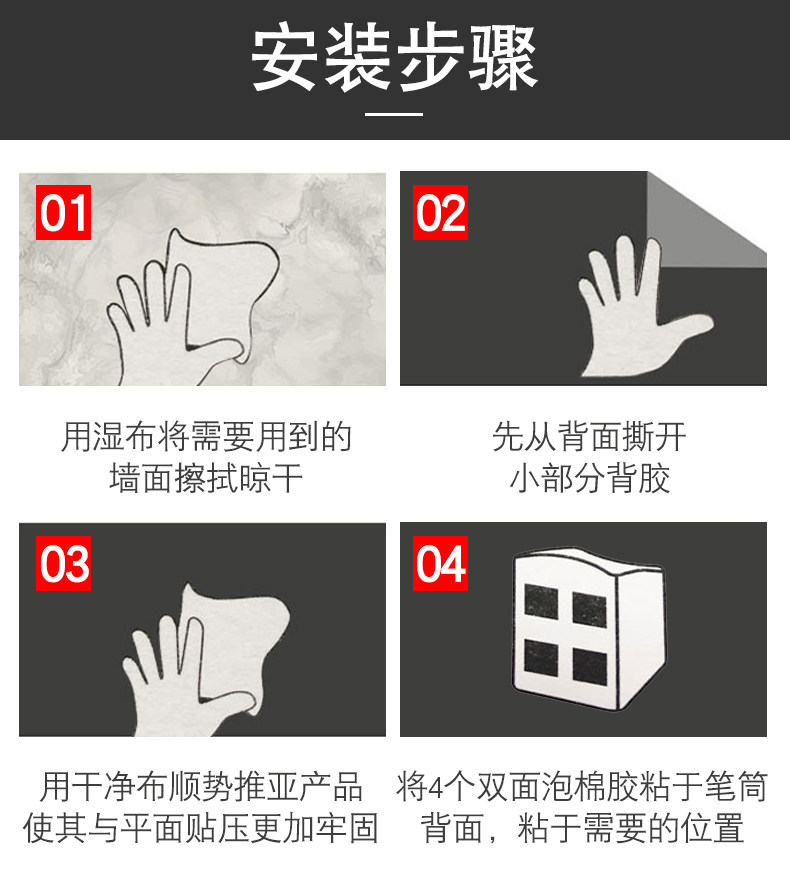 安装步骤

01

用湿布将需要用到的墙面擦拭晾干

02

先从背面撕开小部分背胶

03

用干净布顺势推亚产品使其与平面贴压更加牢固

04

将4个双面泡棉胶粘于笔筒背面，粘于需要的位置