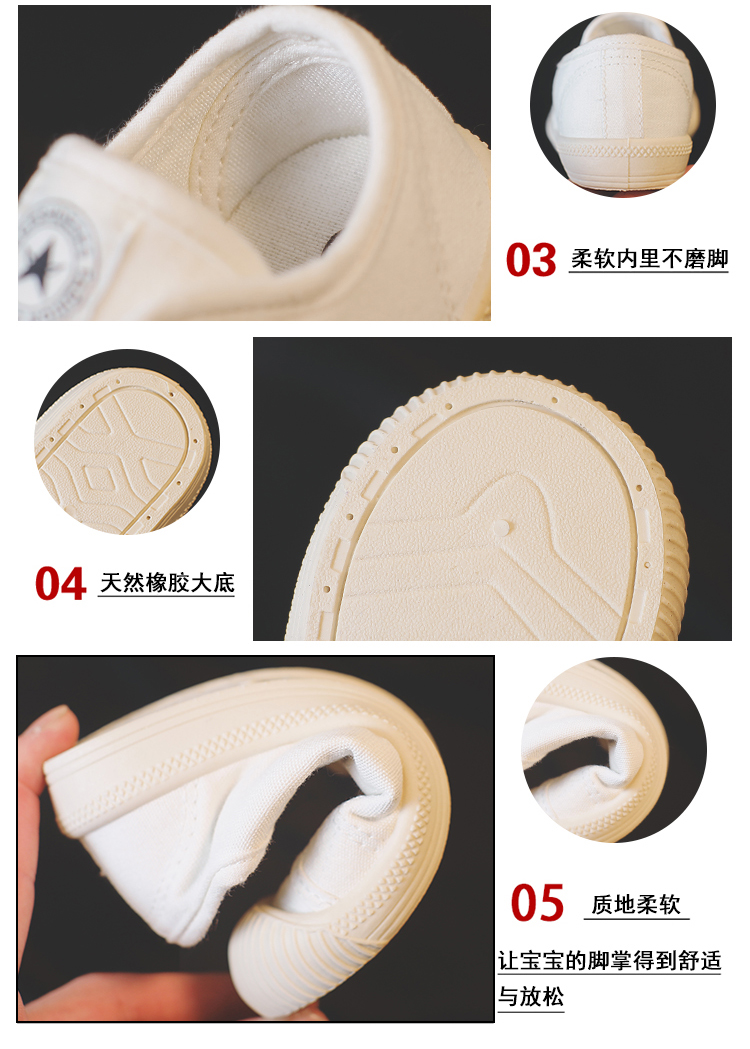 03 柔软内里不磨脚

04 天然橡胶大底

05 质地柔软

让宝宝的脚掌得到舒适与放松