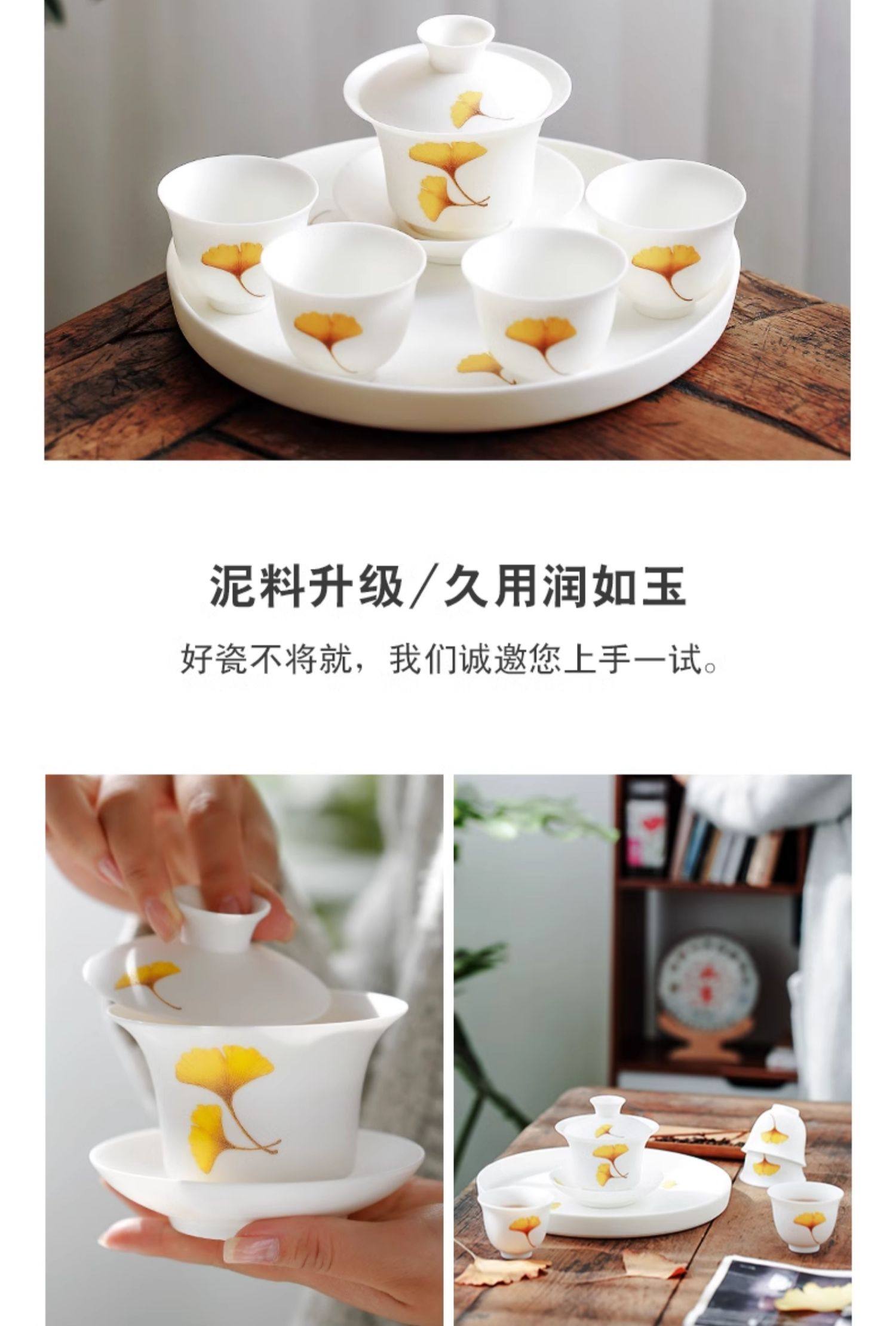 泥料升级/久用润如玉

好瓷不将就，我们诚邀您上手一试。