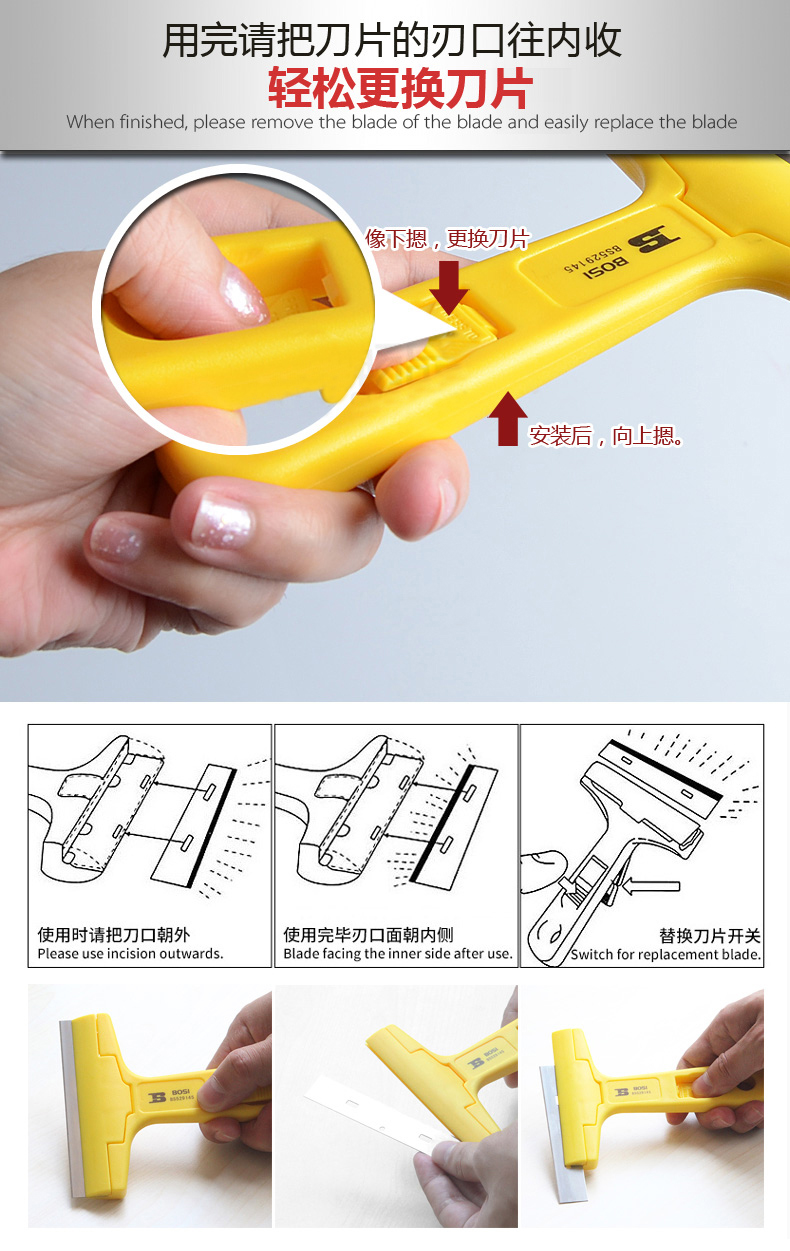 用完请把刀片的刃口往内收
轻松更换刀片
When finished, please remove the blade of the blade and easily replace the blade

像下摁，更换刀片

BOSI
BS529145

安装后，向上摁。

使用时请把刀口朝外
Please use incision outwards.

使用完毕刃口面朝内侧
Blade facing the inner side after use.

替换刀片开关
Switch for replacement blade.

BOSI
BS529145

BOSI
BS529145