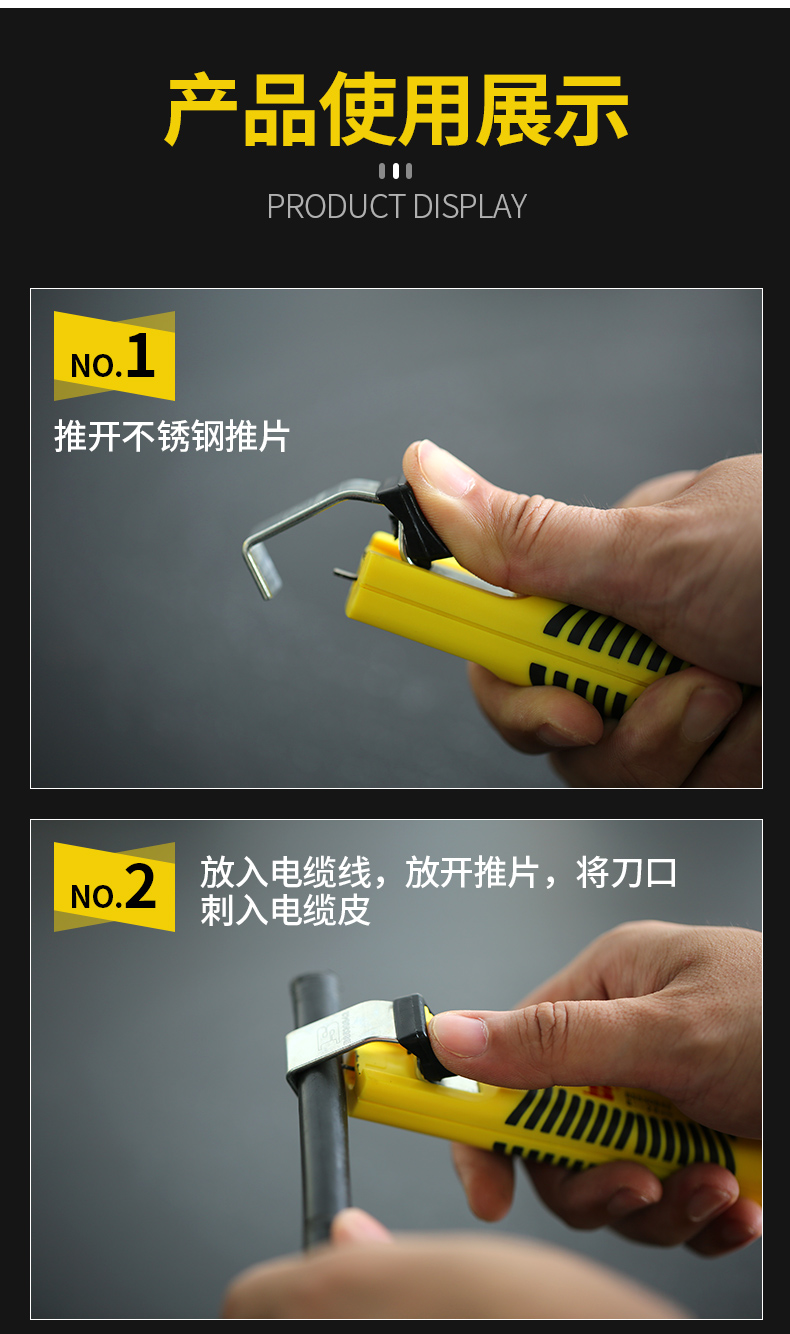 产品使用展示

PRODUCT DISPLAY

NO.1

推开不锈钢推片

NO.2

放入电缆线，放开推片，将刀口刺入电缆皮