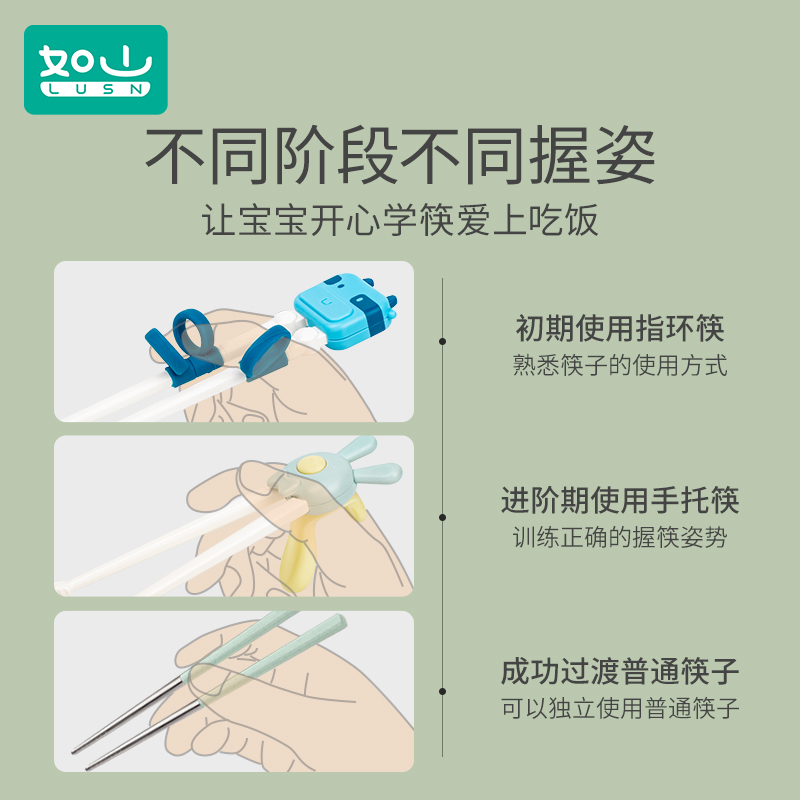 如山
LUSN

不同阶段不同握姿
让宝宝开心学筷爱上吃饭

初期使用指环筷
熟悉筷子的使用方式

进阶期使用手托筷
训练正确的握筷姿势

成功过渡普通筷子
可以独立使用普通筷子