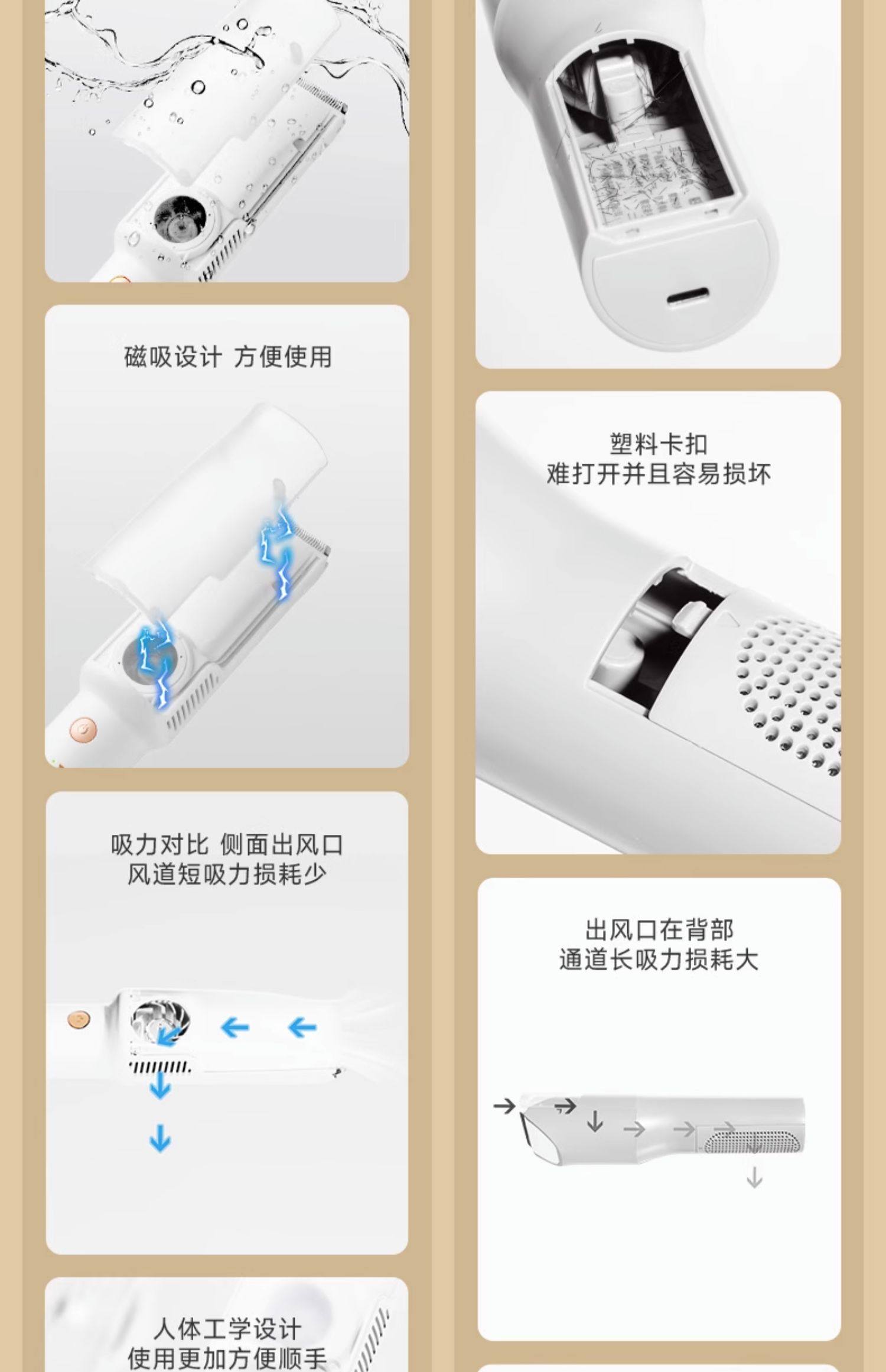 磁吸设计 方便使用

吸力对比 侧面出风口
风道短吸力损耗少

人体工学设计
使用更加方便顺手

塑料卡扣
难打开并且容易损坏

出风口在背部
通道长吸力损耗大