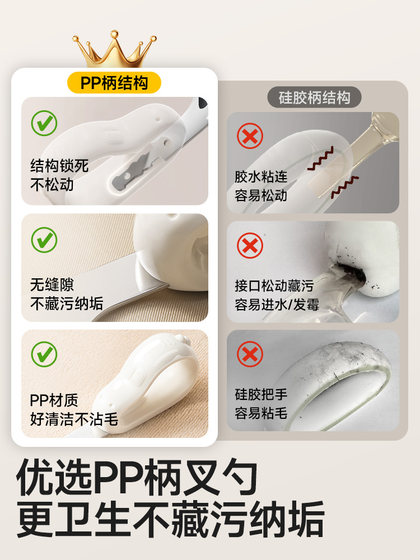 PP柄结构

结构锁死
不松动

无缝隙
不藏污纳垢

PP材质
好清洁不沾毛

硅胶柄结构

胶水粘连
容易松动

接口松动藏污
容易进水/发霉

硅胶把手
容易粘毛

优选PP柄叉勺
更卫生不藏污纳垢